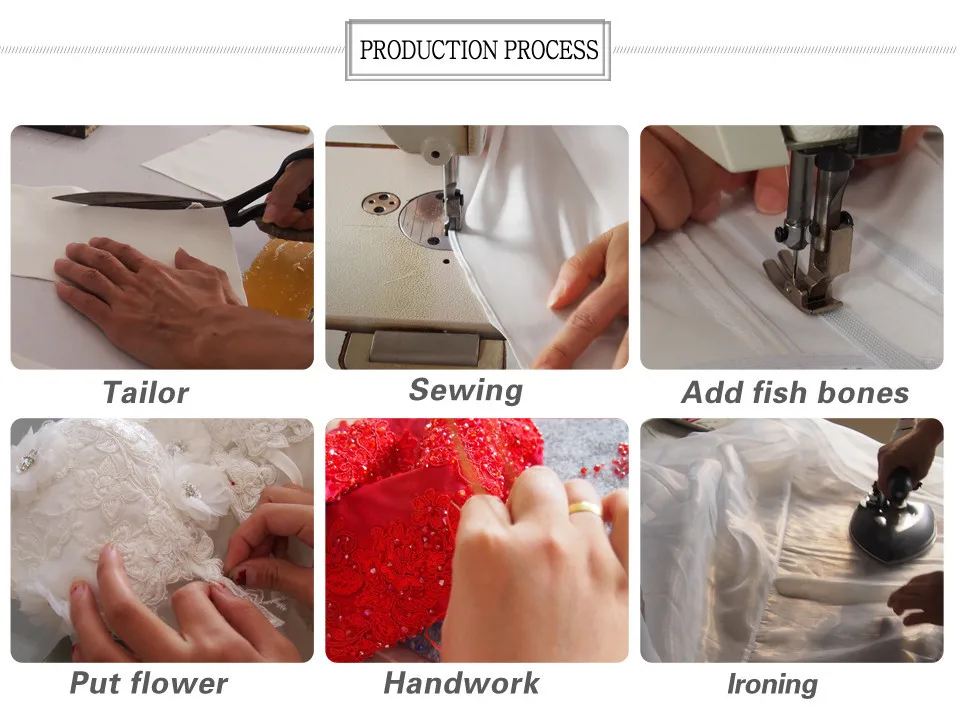 PRODUCTION PROCESS

Tailor

Sewing

Add fish bones

Put flower

Handwork

Ironing