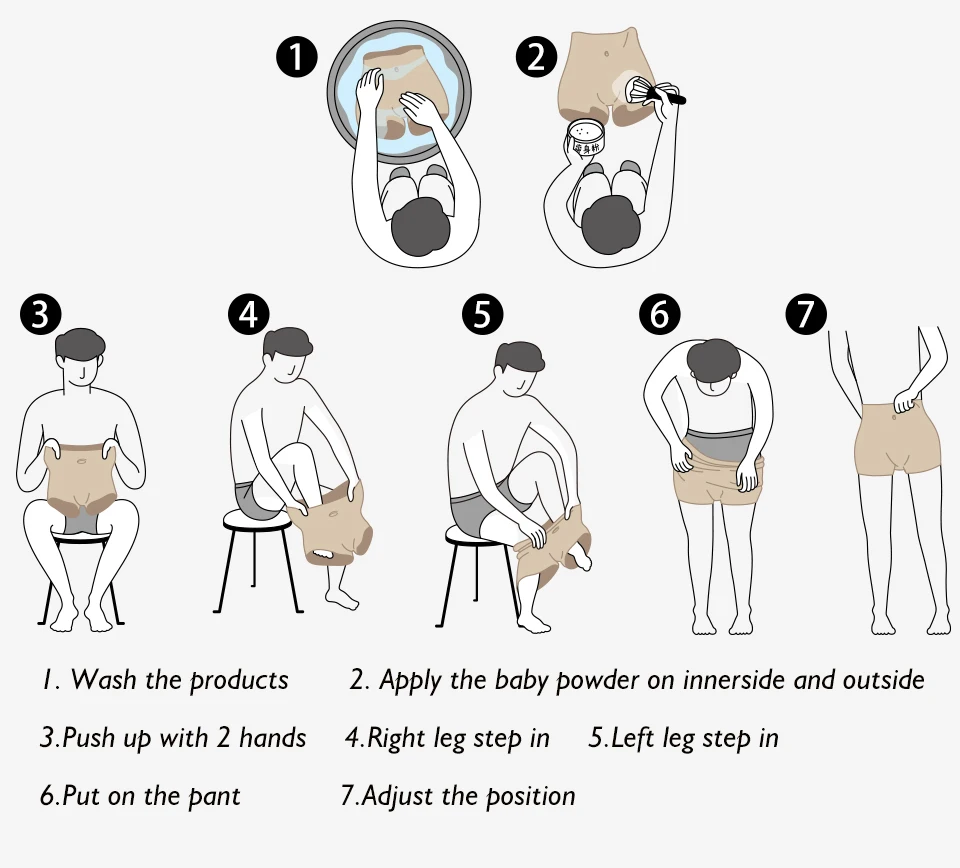 1
2
爽身粉
3
4
5
6
7

1. Wash the products 2. Apply the baby powder on innerside and outside

3.Push up with 2 hands 4.Right leg step in 5.Left leg step in

6.Put on the pant 7.Adjust the position