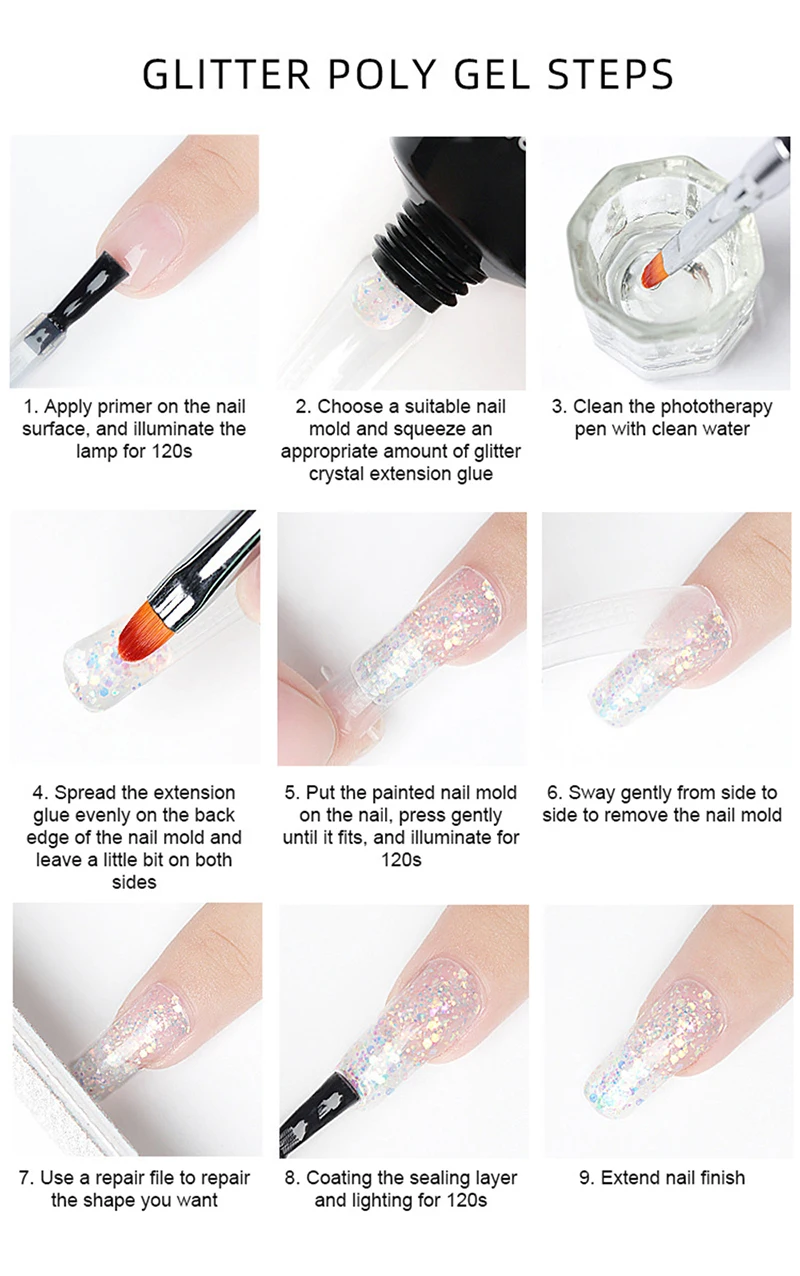 GLITTER POLY GEL STEPS

1. Apply primer on the nail surface, and illuminate the lamp for 120s

2. Choose a suitable nail mold and squeeze an appropriate amount of glitter crystal extension glue

3. Clean the phototherapy pen with clean water

4. Spread the extension glue evenly on the back edge of the nail mold and leave a little bit on both sides

5. Put the painted nail mold on the nail, press gently until it fits, and illuminate for 120s

6. Sway gently from side to side to remove the nail mold

7. Use a repair file to repair the shape you want

8. Coating the sealing layer and lighting for 120s

9. Extend nail finish