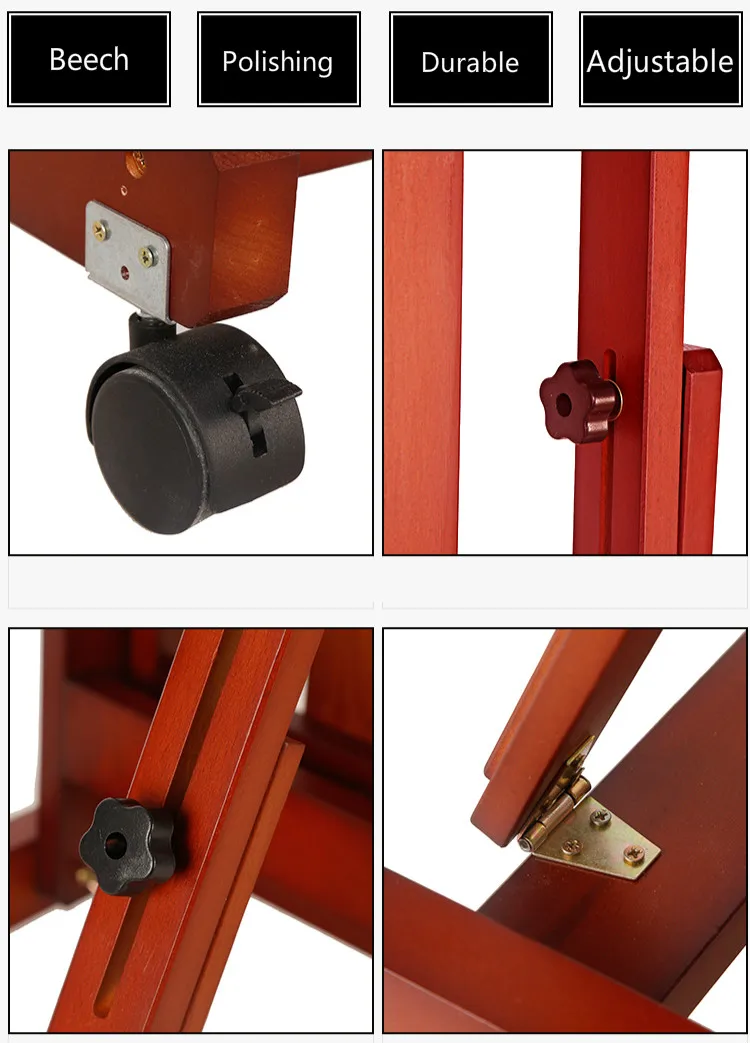 Beech

Polishing

Durable

Adjustable