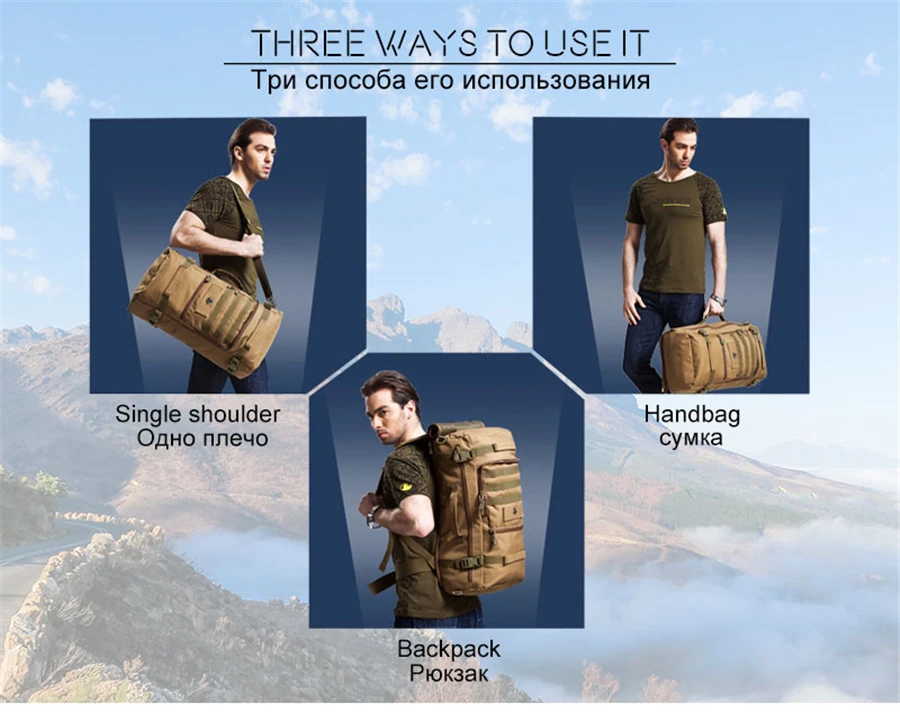 THREE WAYS TO USE IT
Три способа его использования

Single shoulder
Одно плечо

Handbag
сумка

Backpack
Рюкзак