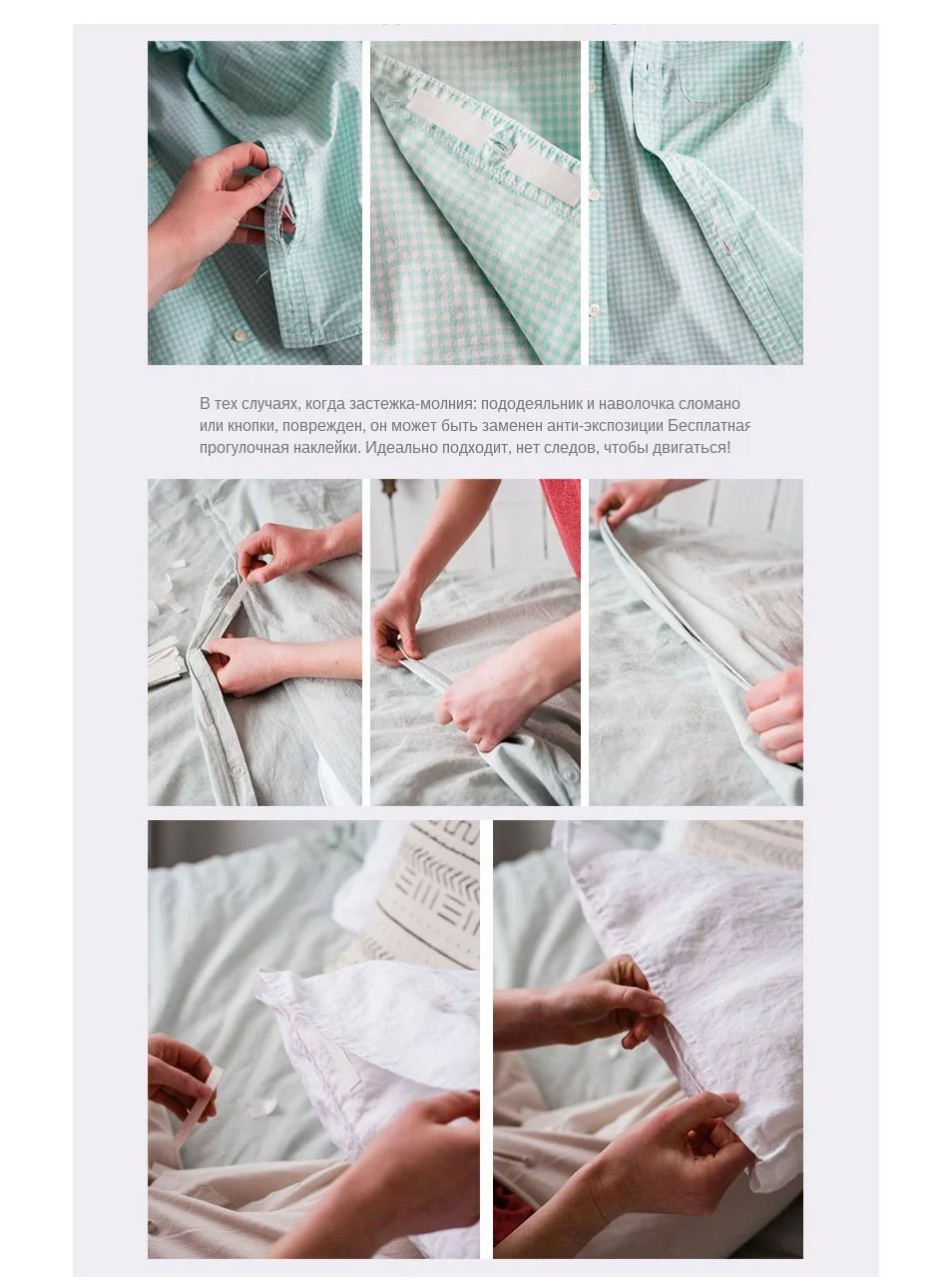 В тех случаях, когда застежка-молния: пододеяльник и наволочка сломано или кнопки, поврежден, он может быть заменен анти-экспозиции Бесплатная прогулочная наклейки. Идеально подходит, нет следов, чтобы двигаться!