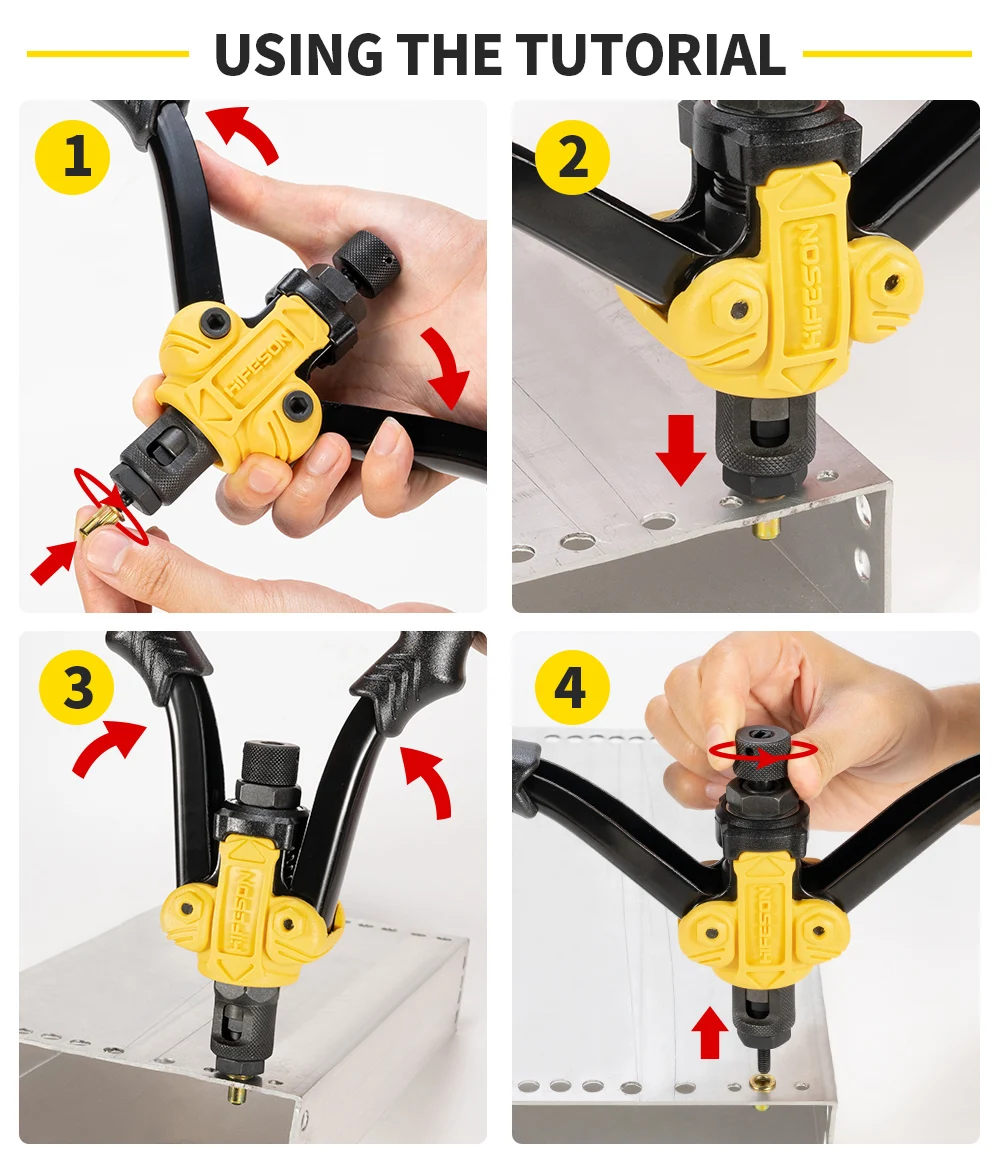 USING THE TUTORIAL

1

HIFESON

2

HIFESON

3

HIFESON

4

HIFESON