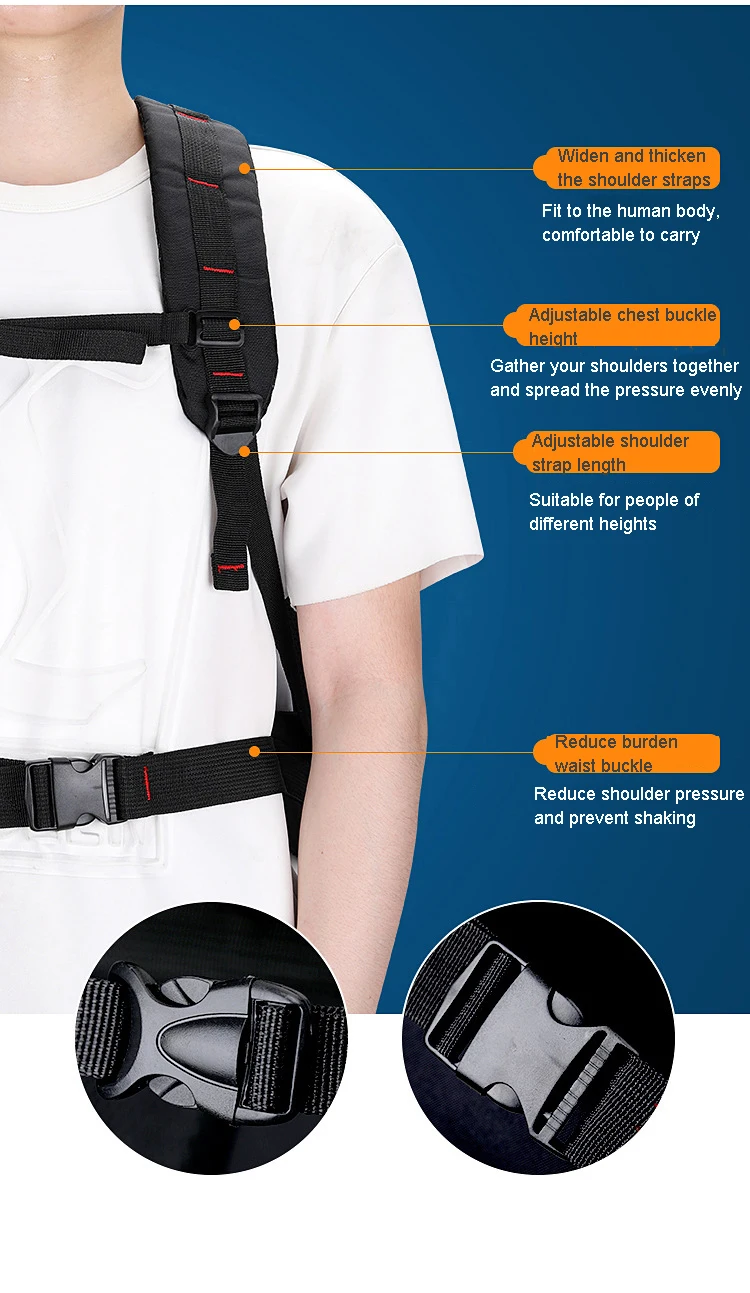 Widen and thicken the shoulder straps

Fit to the human body, comfortable to carry

Adjustable chest buckle height

Gather your shoulders together and spread the pressure evenly

Adjustable shoulder strap length

Suitable for people of different heights

Reduce burden waist buckle

Reduce shoulder pressure and prevent shaking