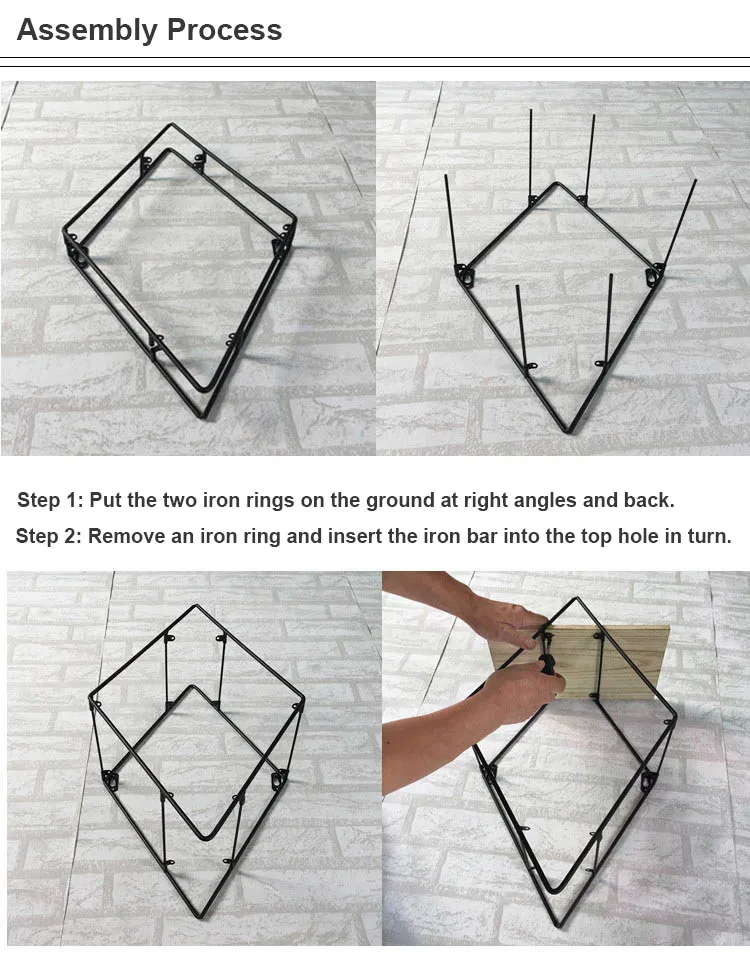 Assembly Process

Step 1: Put the two iron rings on the ground at right angles and back.

Step 2: Remove an iron ring and insert the iron bar into the top hole in turn.