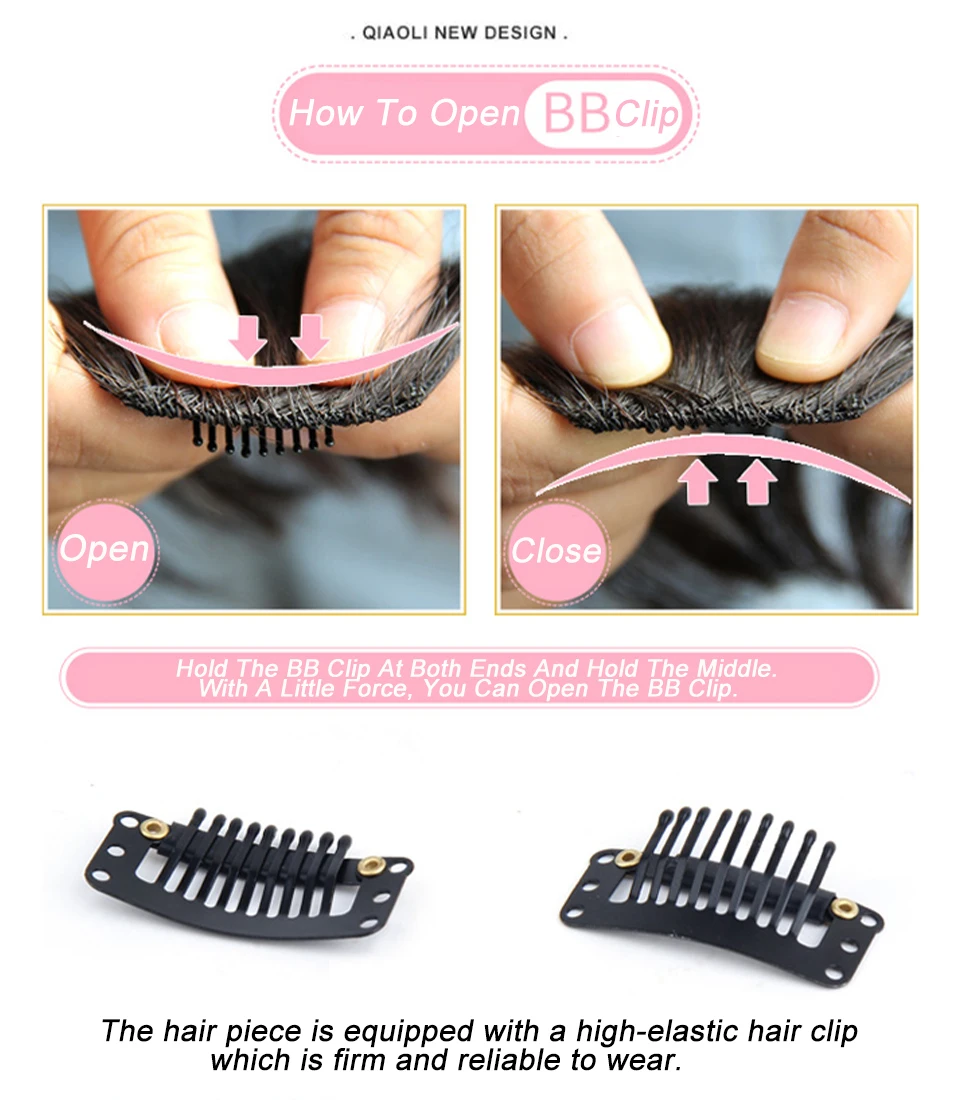 . QIAOLI NEW DESIGN .

How To Open BB Clip

Open

Close

Hold The BB Clip At Both Ends And Hold The Middle. With A Little Force, You Can Open The BB Clip.

The hair piece is equipped with a high-elastic hair clip which is firm and reliable to wear.