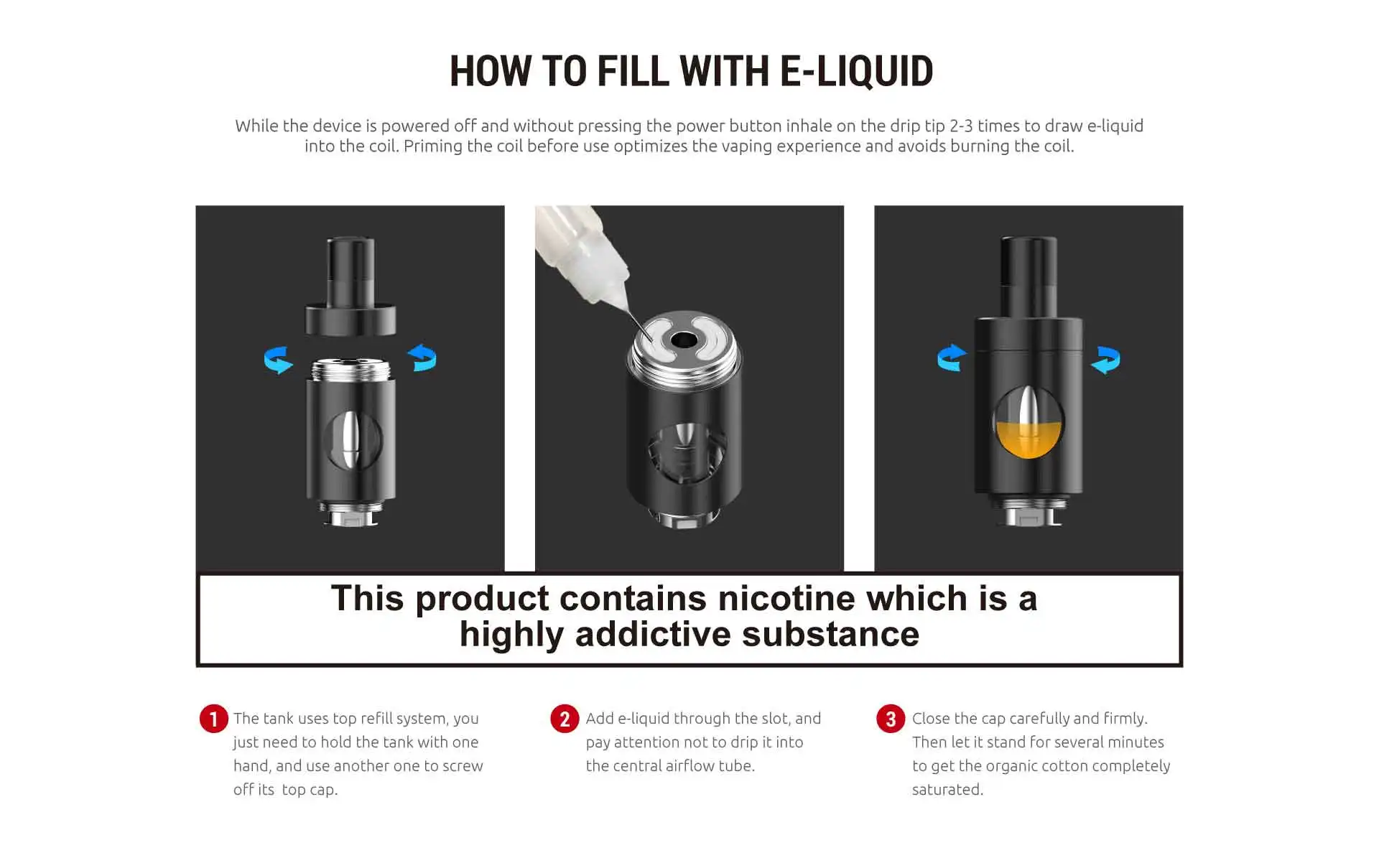 HOW TO FILL WITH E-LIQUID

While the device is powered off and without pressing the power button inhale on the drip tip 2-3 times to draw e-liquid into the coil. Priming the coil before use optimizes the vaping experience and avoids burning the coil.

This product contains nicotine which is a highly addictive substance

1 The tank uses top refill system, you just need to hold the tank with one hand, and use another one to screw off its top cap.

2 Add e-liquid through the slot, and pay attention not to drip it into the central airflow tube.

3 Close the cap carefully and firmly. Then let it stand for several minutes to get the organic cotton completely saturated.