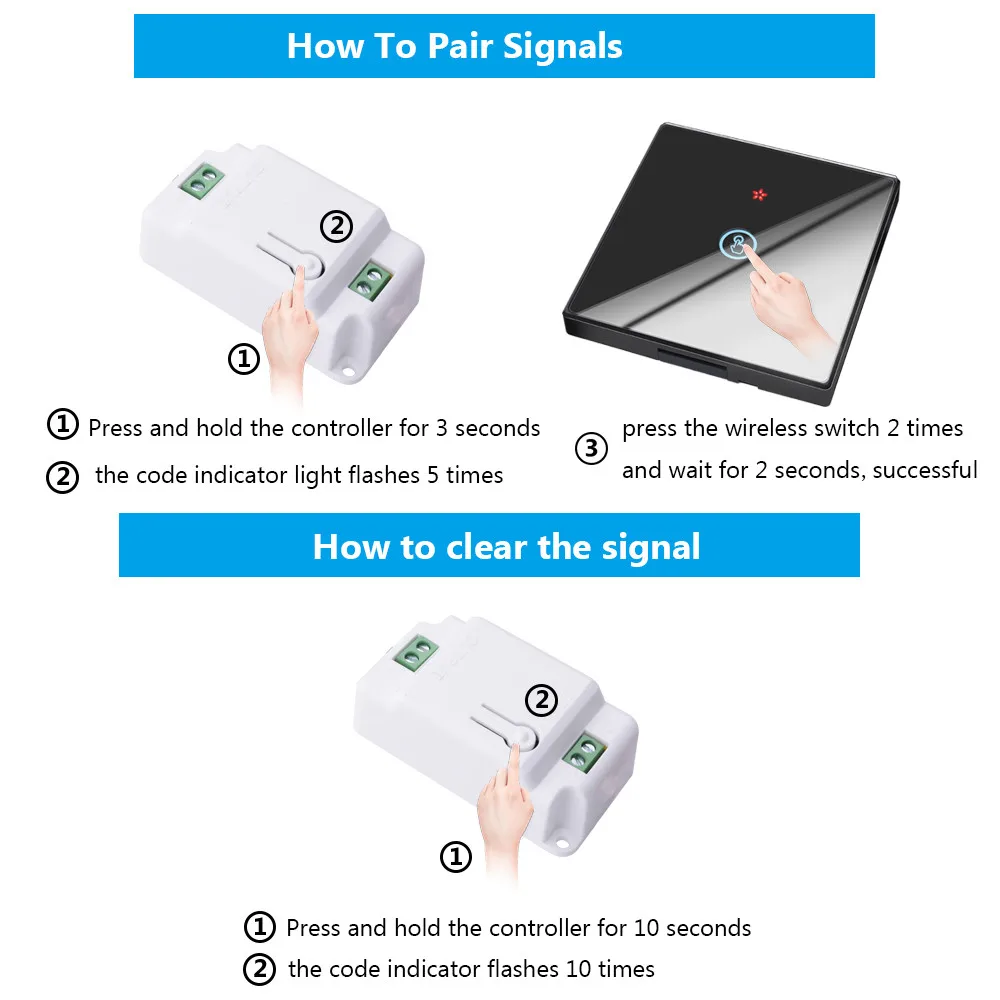 How To Pair Signals

②

①

① Press and hold the controller for 3 seconds

② the code indicator light flashes 5 times

③ press the wireless switch 2 times and wait for 2 seconds, successful

How to clear the signal

②

①

① Press and hold the controller for 10 seconds

② the code indicator flashes 10 times