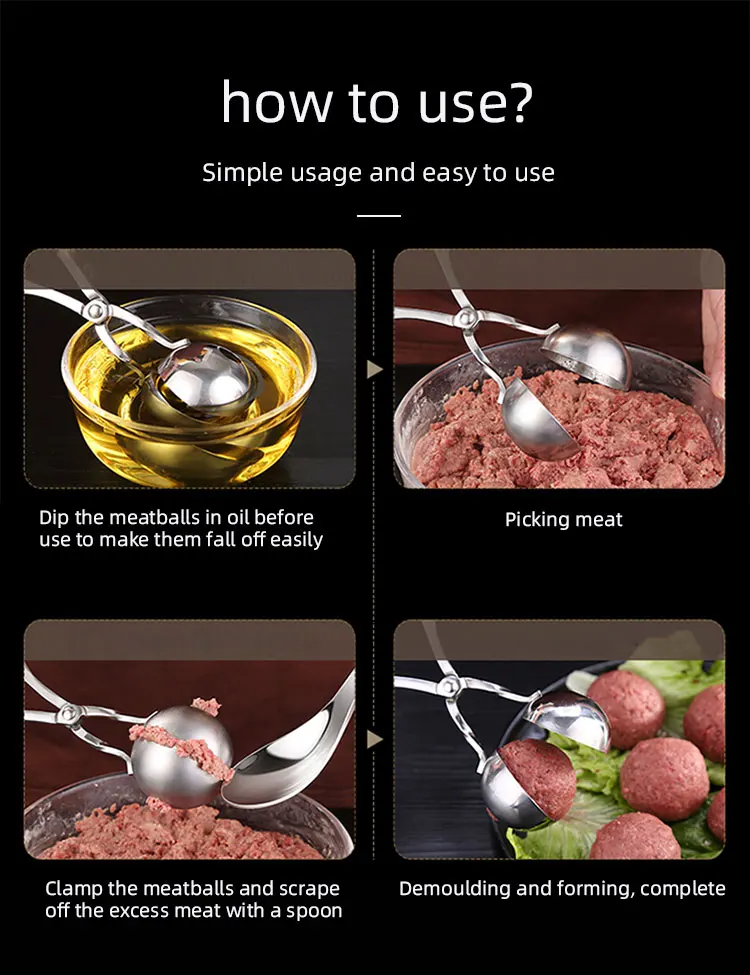 how to use?

Simple usage and easy to use

Dip the meatballs in oil before use to make them fall off easily

Picking meat

Clamp the meatballs and scrape off the excess meat with a spoon

Demoulding and forming, complete