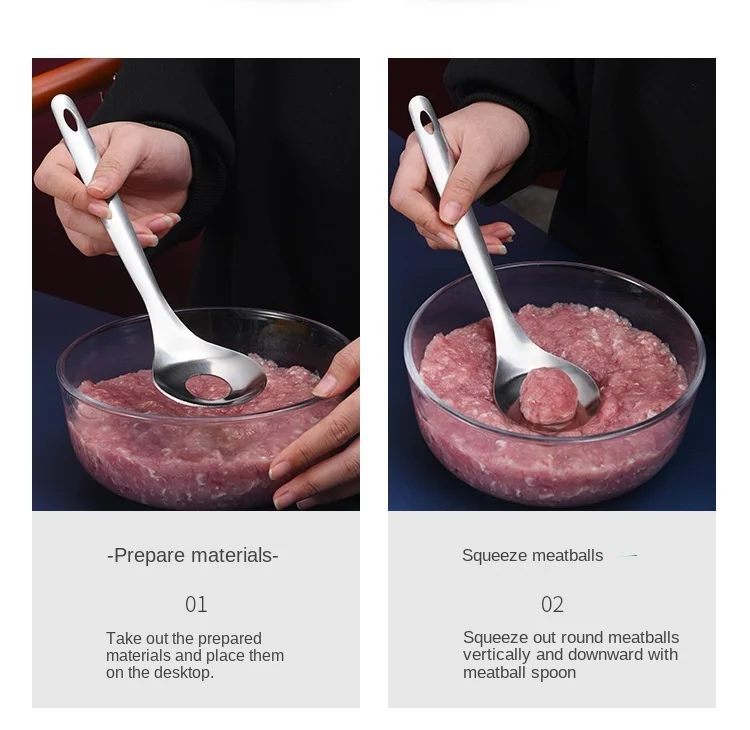 -Prepare materials-

01

Take out the prepared materials and place them on the desktop.

Squeeze meatballs

02

Squeeze out round meatballs vertically and downward with meatball spoon