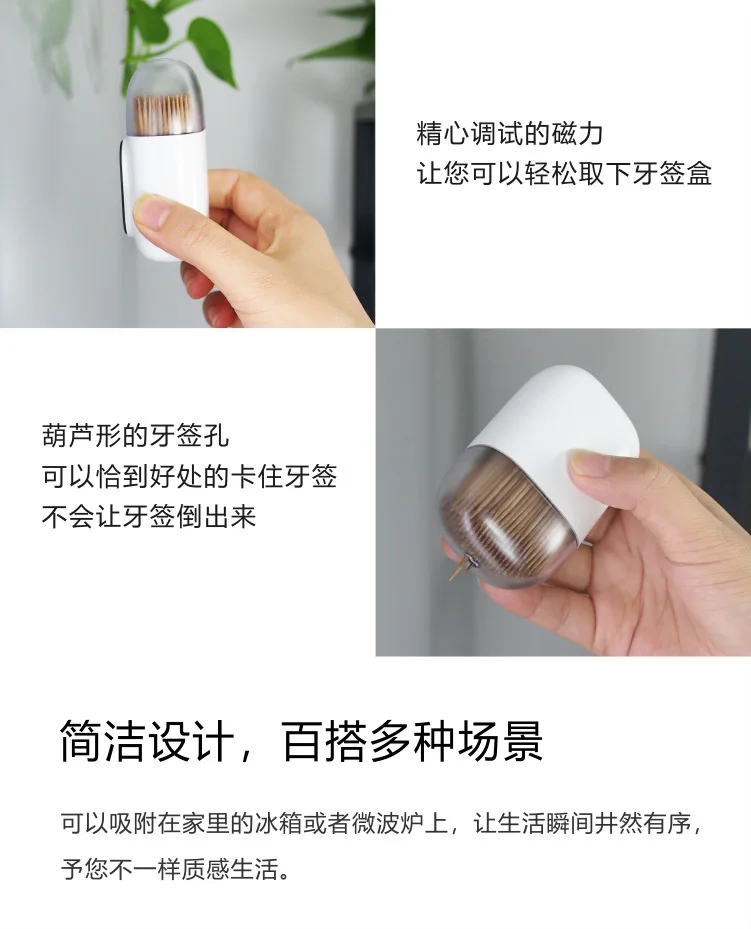 精心调试的磁力
让您可以轻松取下牙签盒

葫芦形的牙签孔
可以恰到好处的卡住牙签
不会让牙签倒出来

简洁设计，百搭多种场景

可以吸附在家里的冰箱或者微波炉上，让生活瞬间井然有序，予您不一样质感生活。