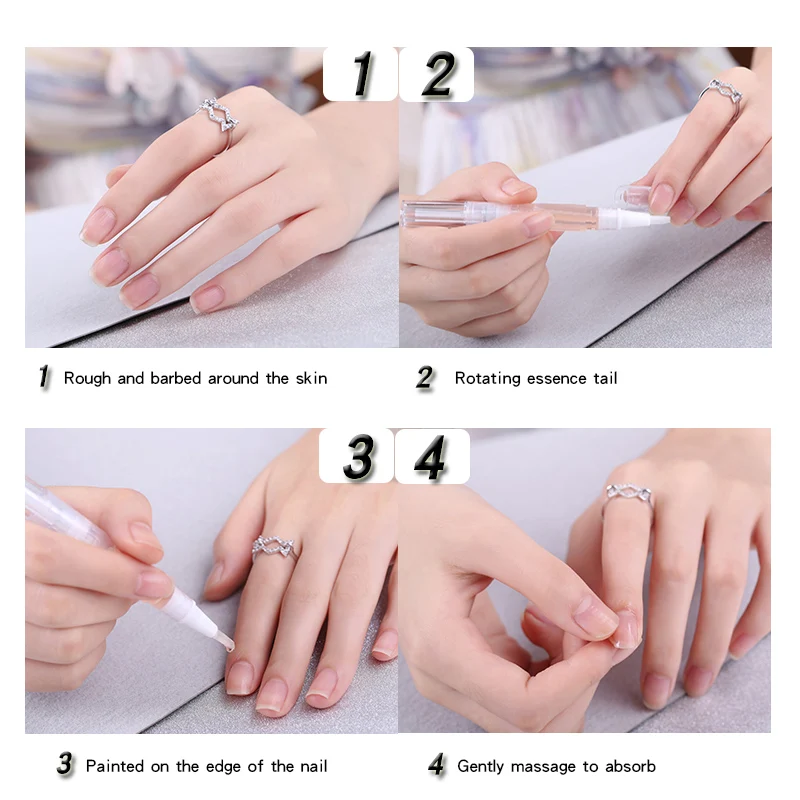 1 2

1 Rough and barbed around the skin

2 Rotating essence tail

3 4

3 Painted on the edge of the nail

4 Gently massage to absorb