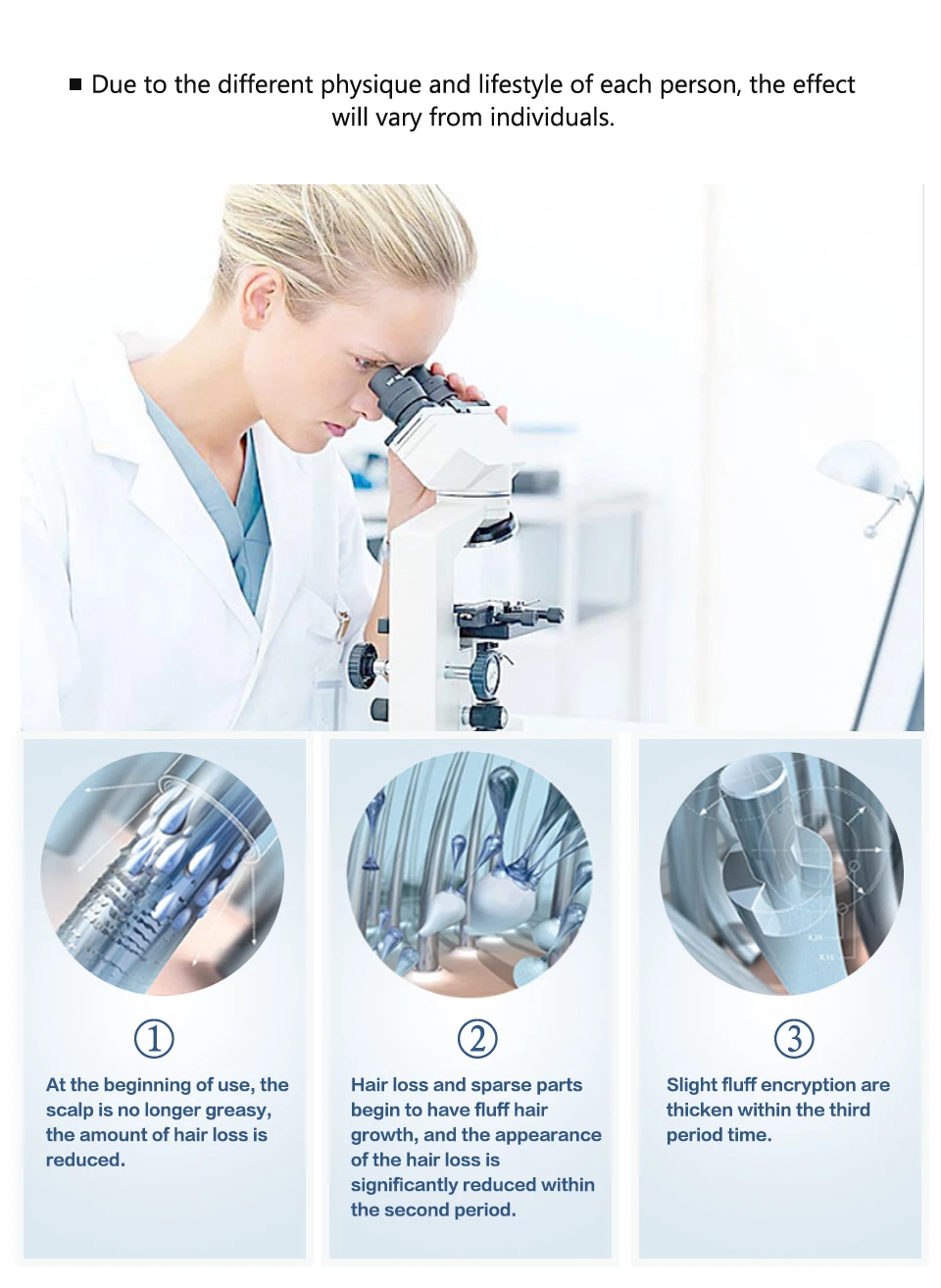 ■ Due to the different physique and lifestyle of each person, the effect will vary from individuals.

①

At the beginning of use, the scalp is no longer greasy, the amount of hair loss is reduced.

②

Hair loss and sparse parts begin to have fluff hair growth, and the appearance of the hair loss is significantly reduced within the second period.

③

Slight fluff encryption are thicken within the third period time.