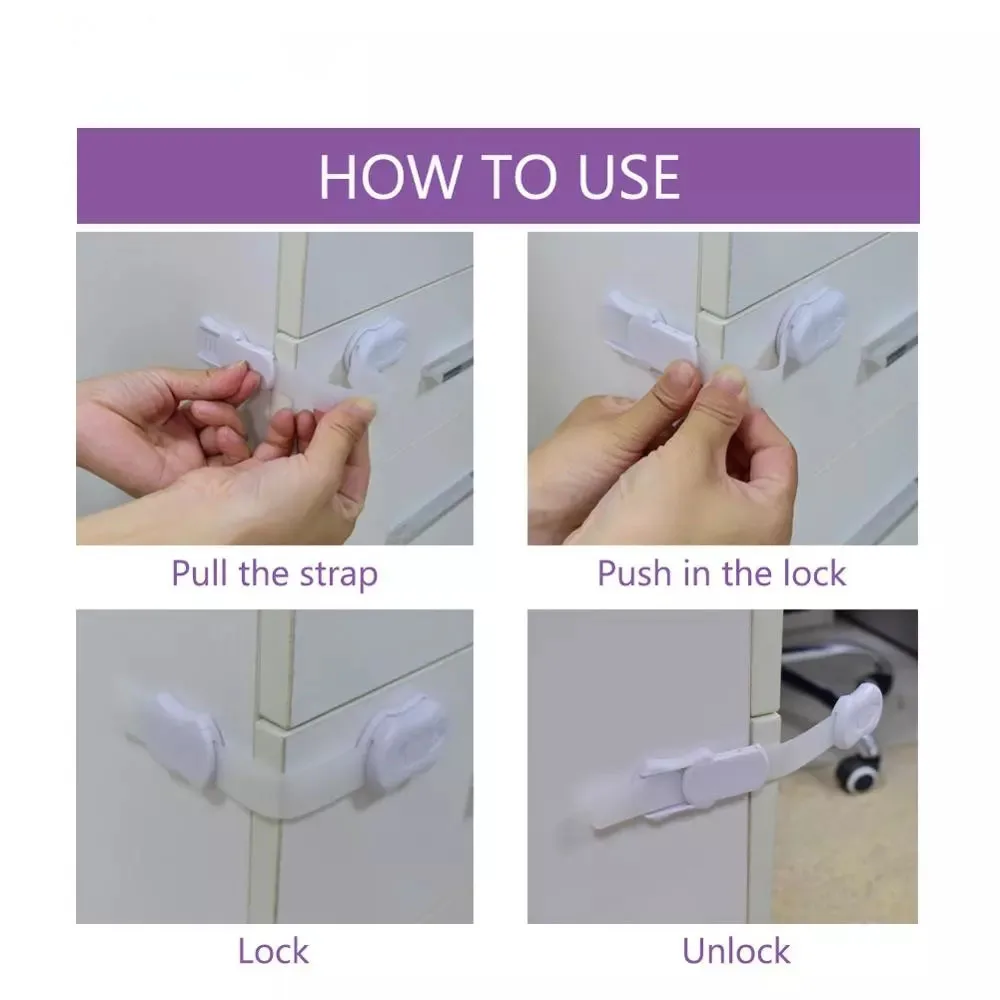 HOW TO USE

Pull the strap

Push in the lock

Lock

Unlock