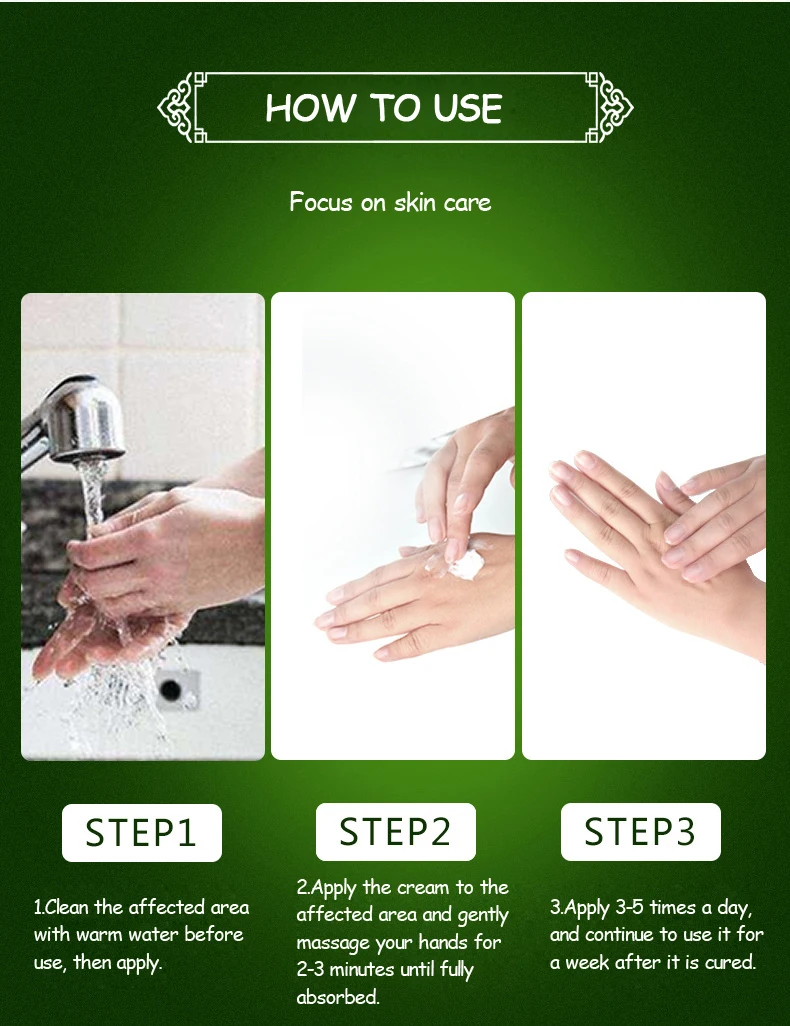 HOW TO USE

Focus on skin care

STEP1

1.Clean the affected area with warm water before use, then apply.

STEP2

2.Apply the cream to the affected area and gently massage your hands for 2-3 minutes until fully absorbed.

STEP3

3.Apply 3-5 times a day, and continue to use it for a week after it is cured.