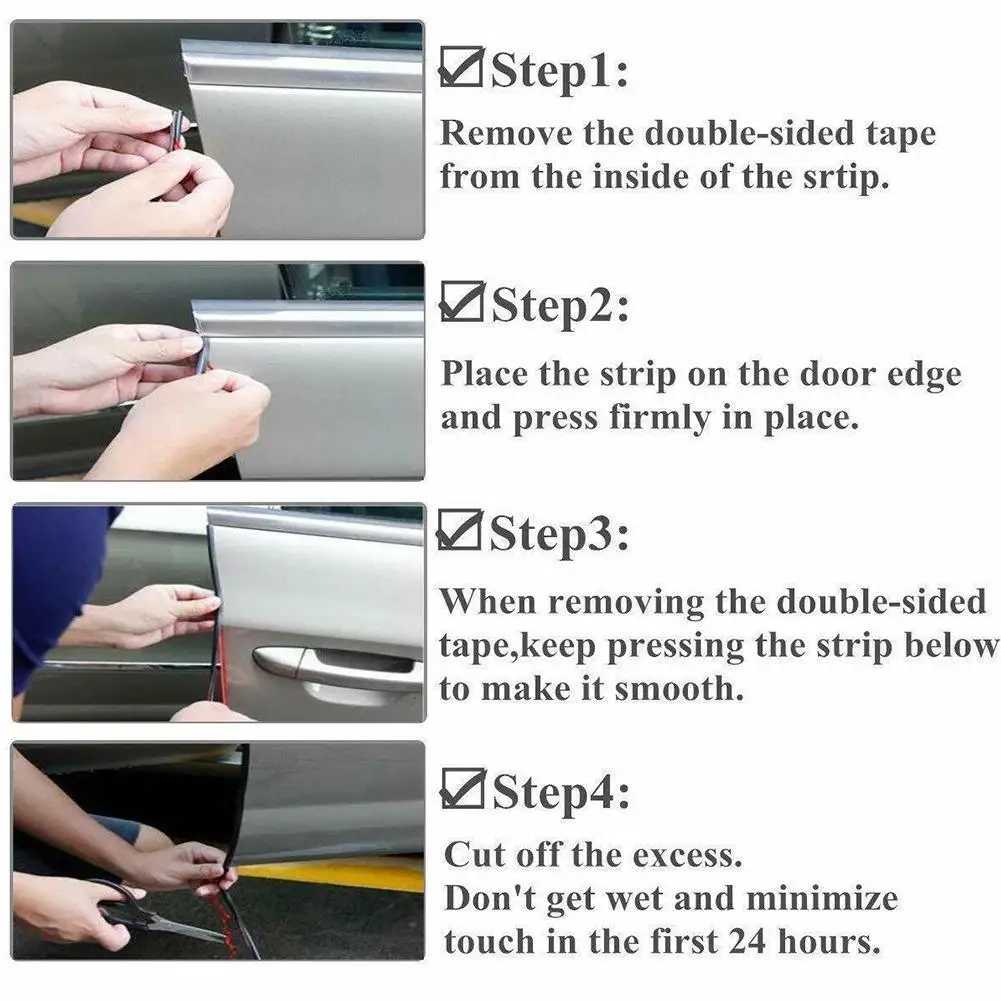 ☑Step1:
Remove the double-sided tape from the inside of the srtip.

☑Step2:
Place the strip on the door edge and press firmly in place.

☑Step3:
When removing the double-sided tape,keep pressing the strip below to make it smooth.

☑Step4:
Cut off the excess.
Don't get wet and minimize touch in the first 24 hours.