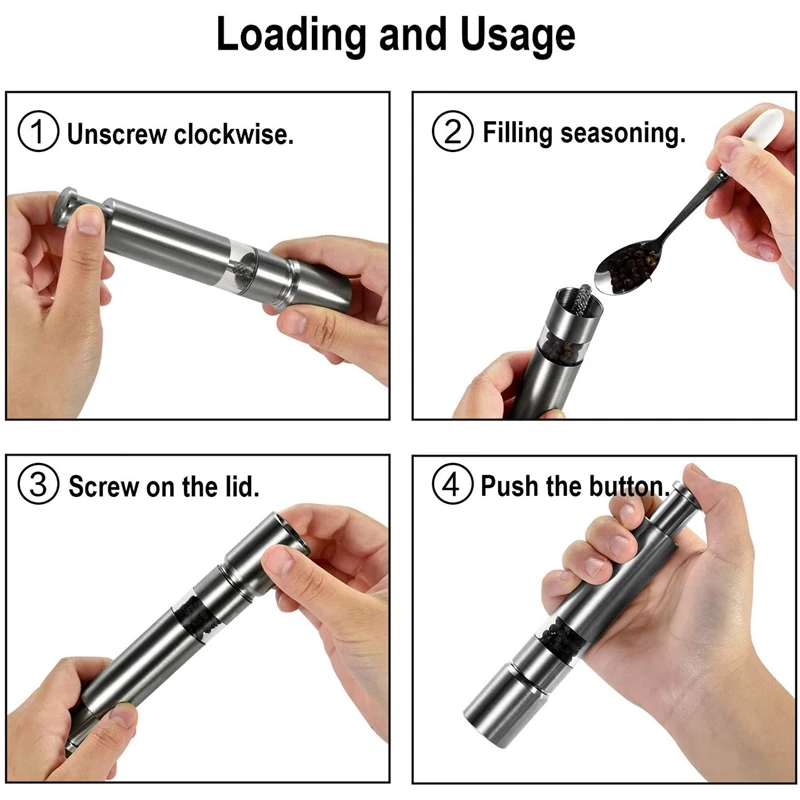 Loading and Usage

① Unscrew clockwise.

② Filling seasoning.

③ Screw on the lid.

④ Push the button.