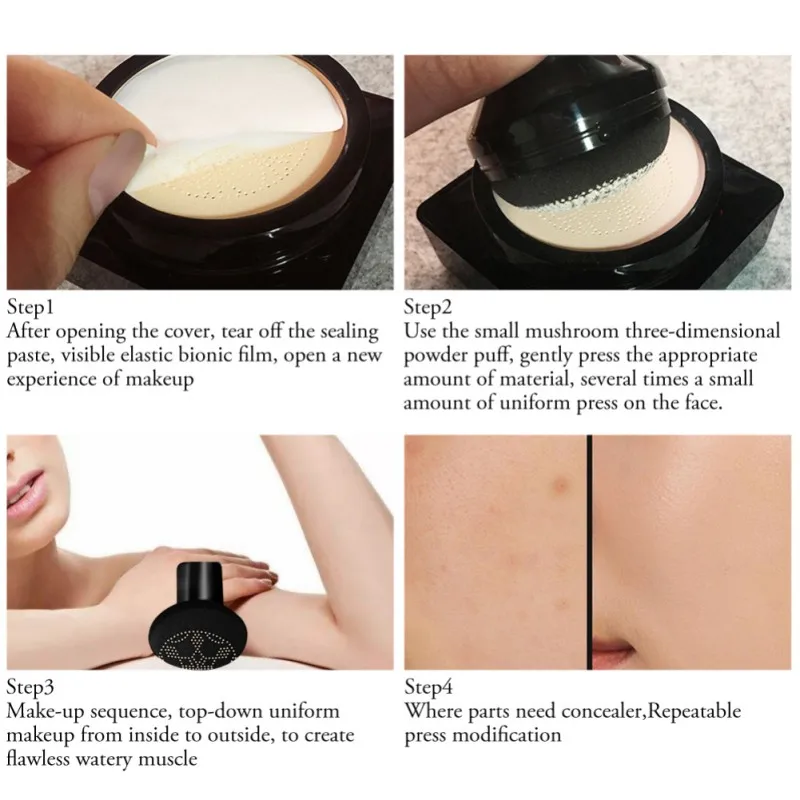 Step1
After opening the cover, tear off the sealing paste, visible elastic bionic film, open a new experience of makeup

Step2
Use the small mushroom three-dimensional powder puff, gently press the appropriate amount of material, several times a small amount of uniform press on the face.

Step3
Make-up sequence, top-down uniform makeup from inside to outside, to create flawless watery muscle

Step4
Where parts need concealer,Repeatable press modification