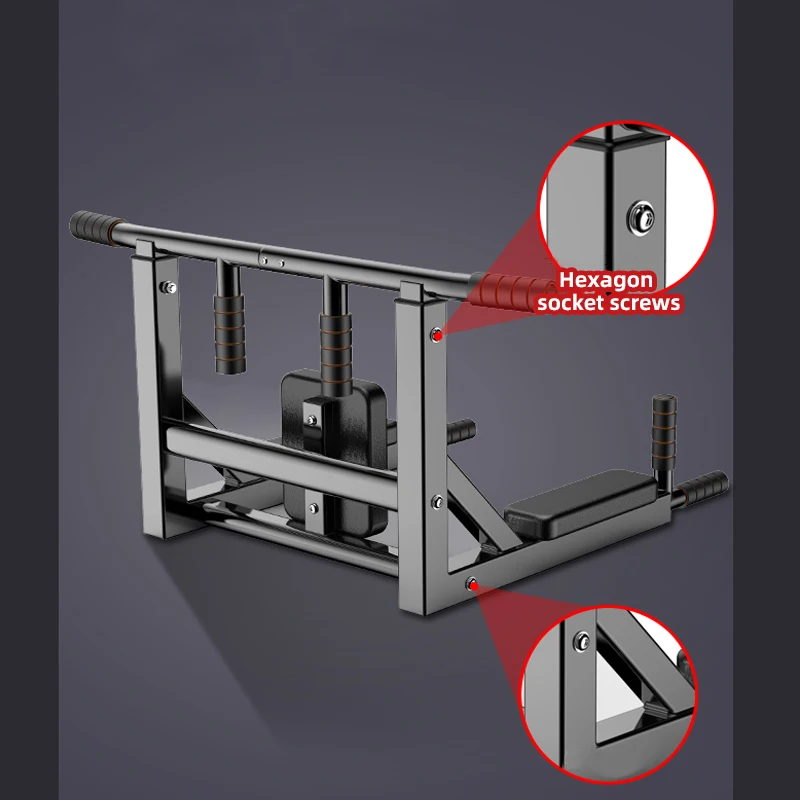 Hexagon socket screws