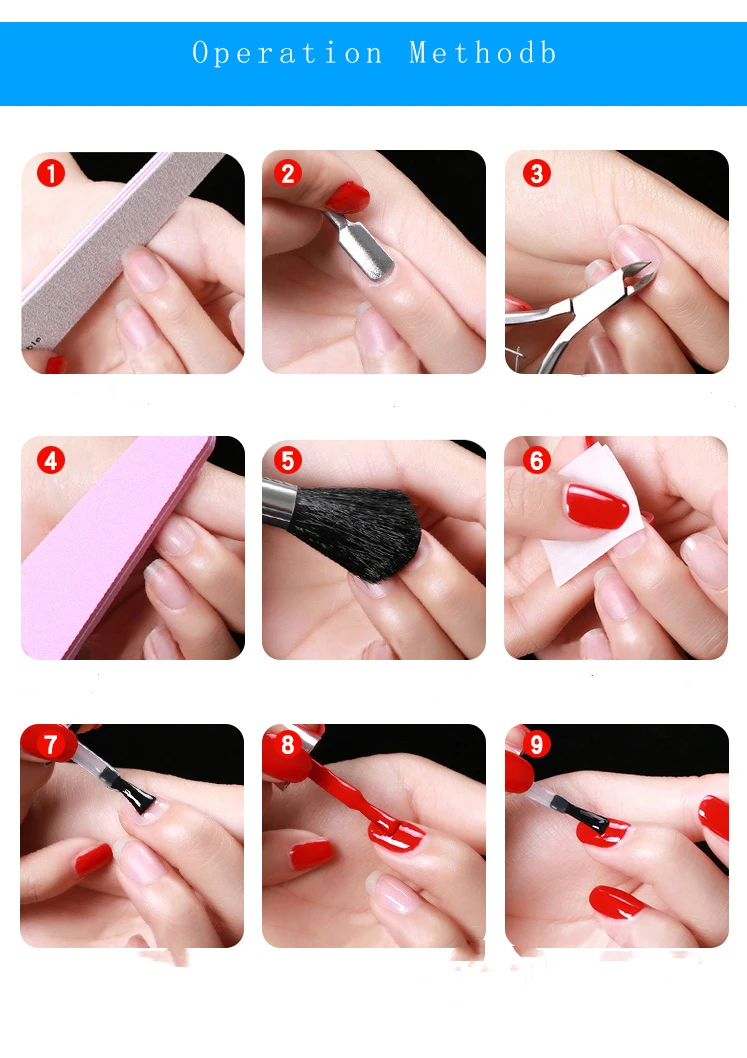 Operation Methodb

1

2

3

4

5

6

7

8

9