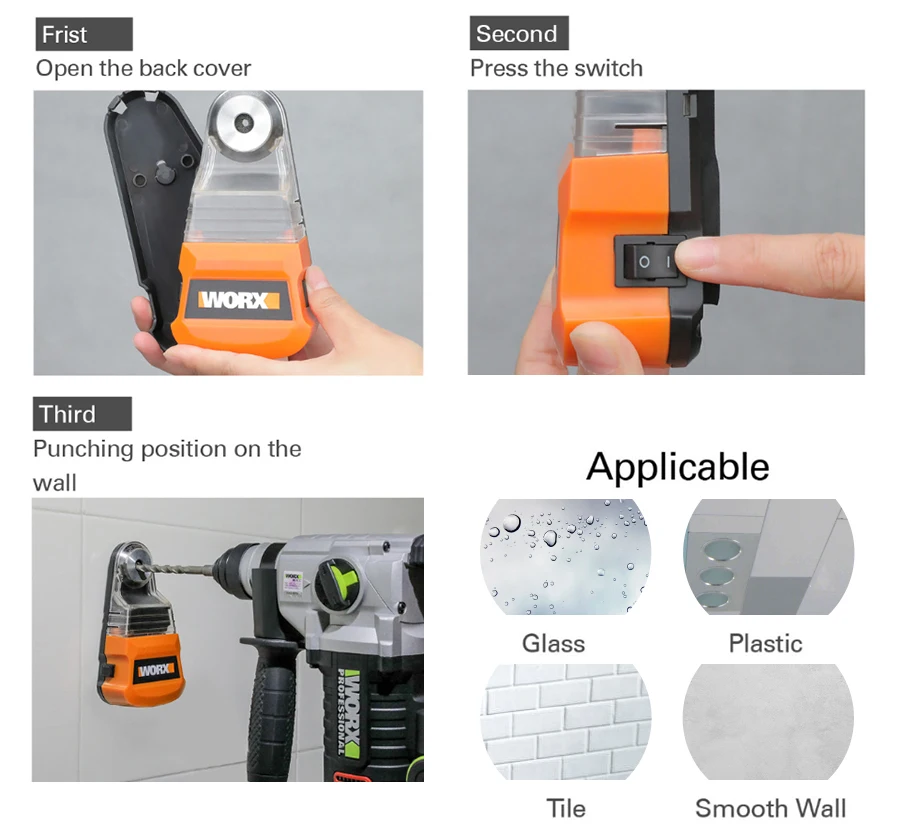 Frist
Open the back cover

WORX

Second
Press the switch

O I

Third
Punching position on the wall

WORX

WORX PROFESSIONAL

Applicable

Glass

Plastic

Tile

Smooth Wall