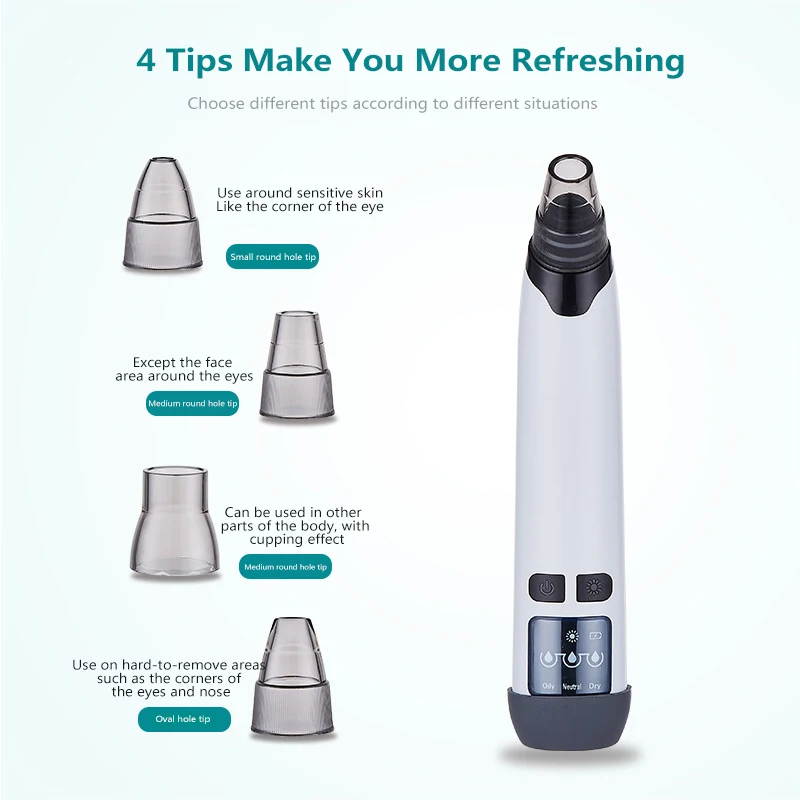 4 Tips Make You More Refreshing

Choose different tips according to different situations

Use around sensitive skin
Like the corner of the eye

Small round hole tip

Except the face
area around the eyes

Medium round hole tip

Can be used in other
parts of the body, with
cupping effect

Medium round hole tip

Use on hard-to-remove areas
such as the corners of
the eyes and nose

Oval hole tip

Oily Neutral Dry