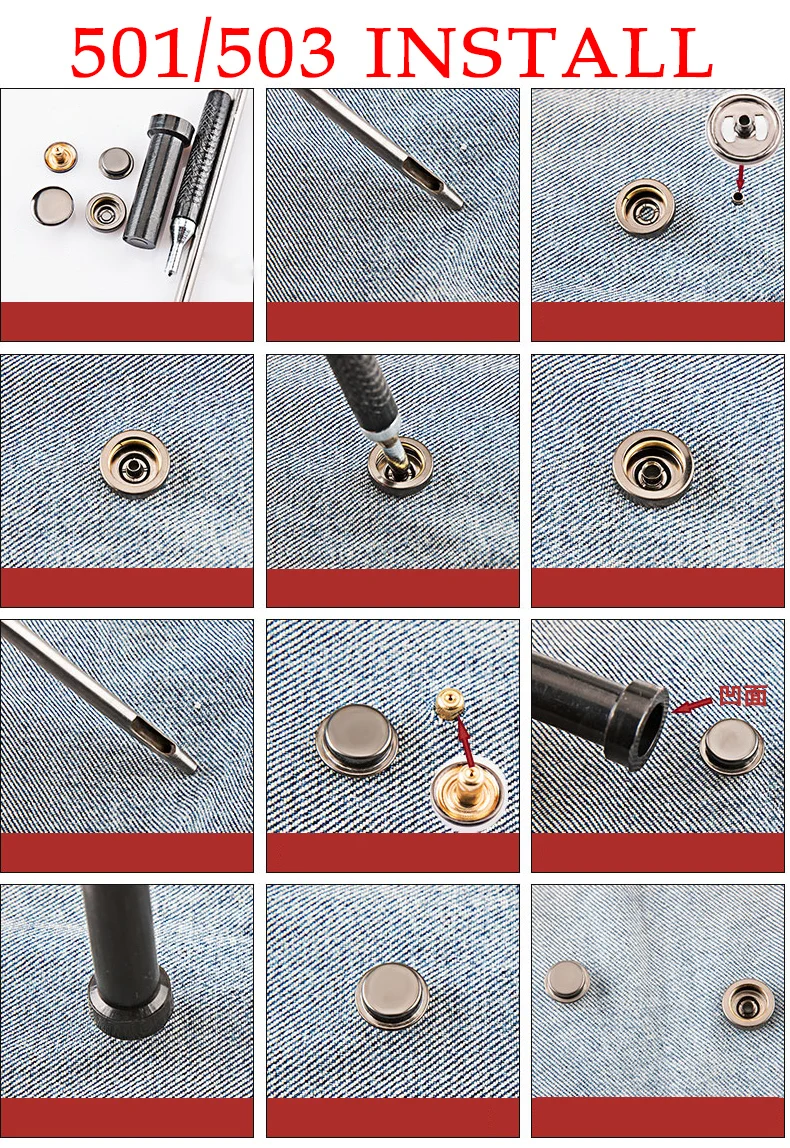 501/503 INSTALL

凹面