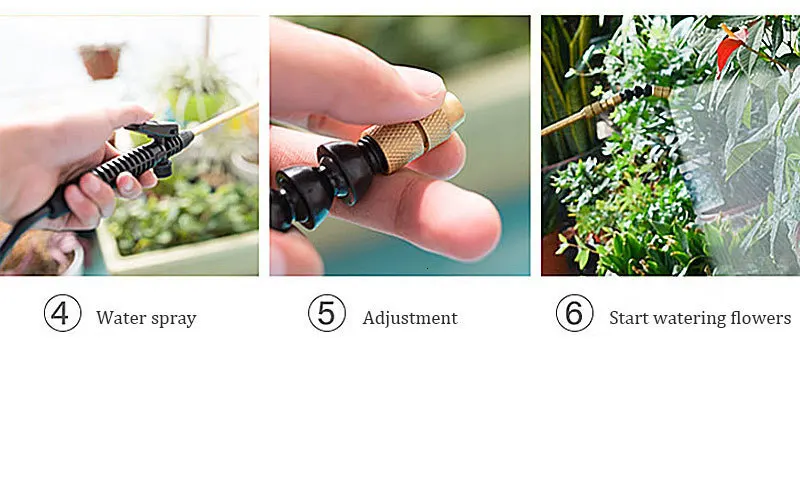 ④ Water spray

⑤ Adjustment

⑥ Start watering flowers