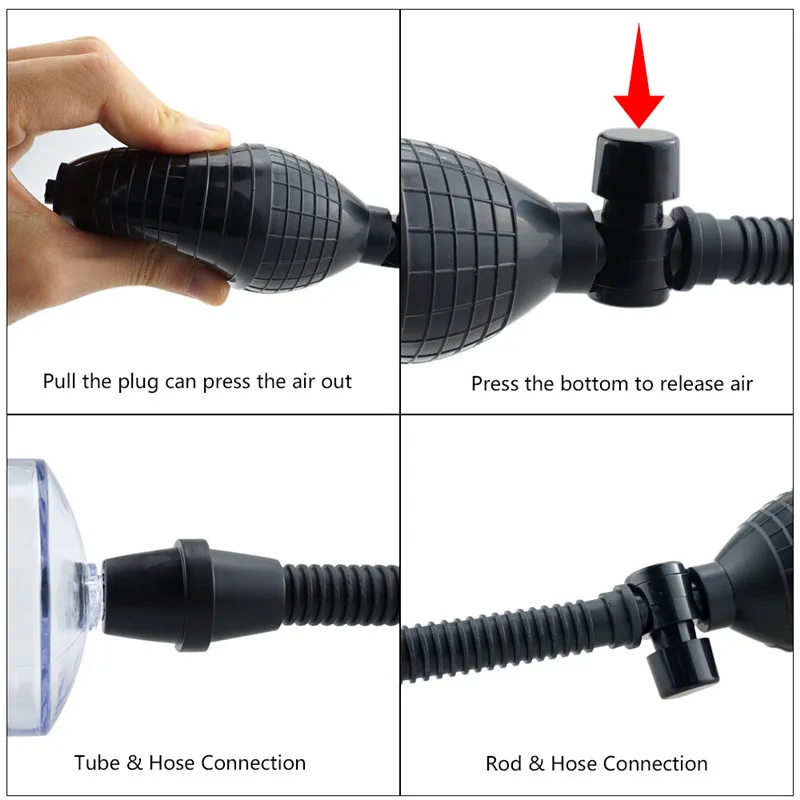 Pull the plug can press the air out

Press the bottom to release air

Tube & Hose Connection

Rod & Hose Connection