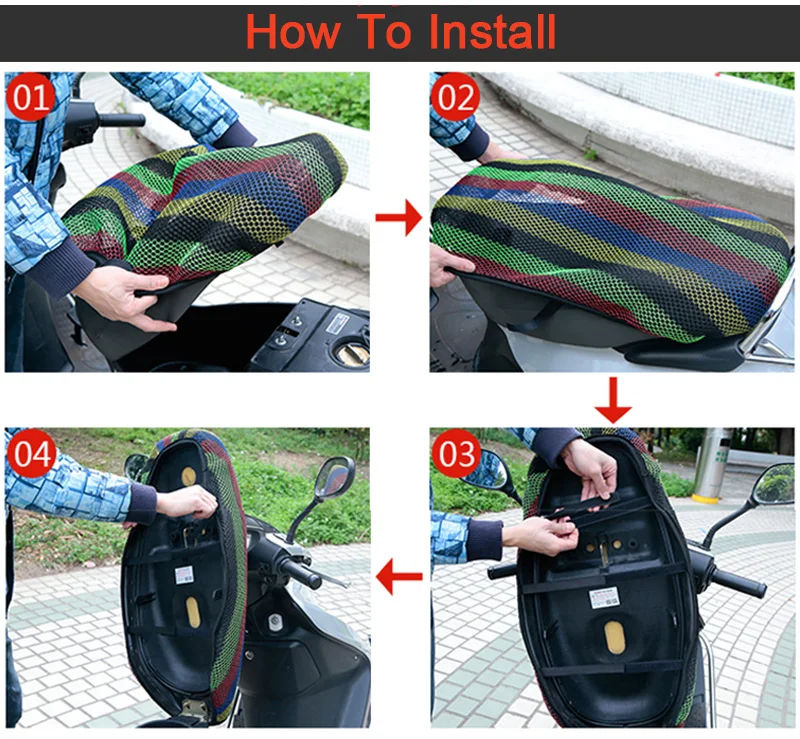 How To Install

01

02

03

04