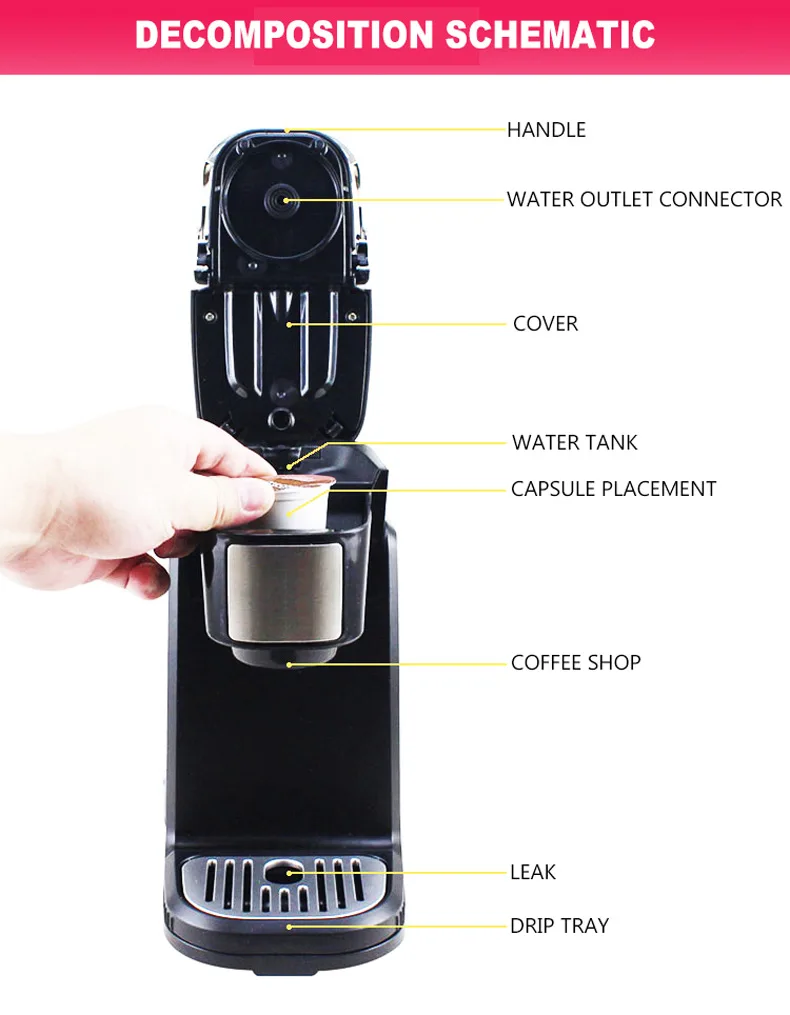 DECOMPOSITION SCHEMATIC

HANDLE

WATER OUTLET CONNECTOR

COVER

WATER TANK

CAPSULE PLACEMENT

COFFEE SHOP

LEAK

DRIP TRAY