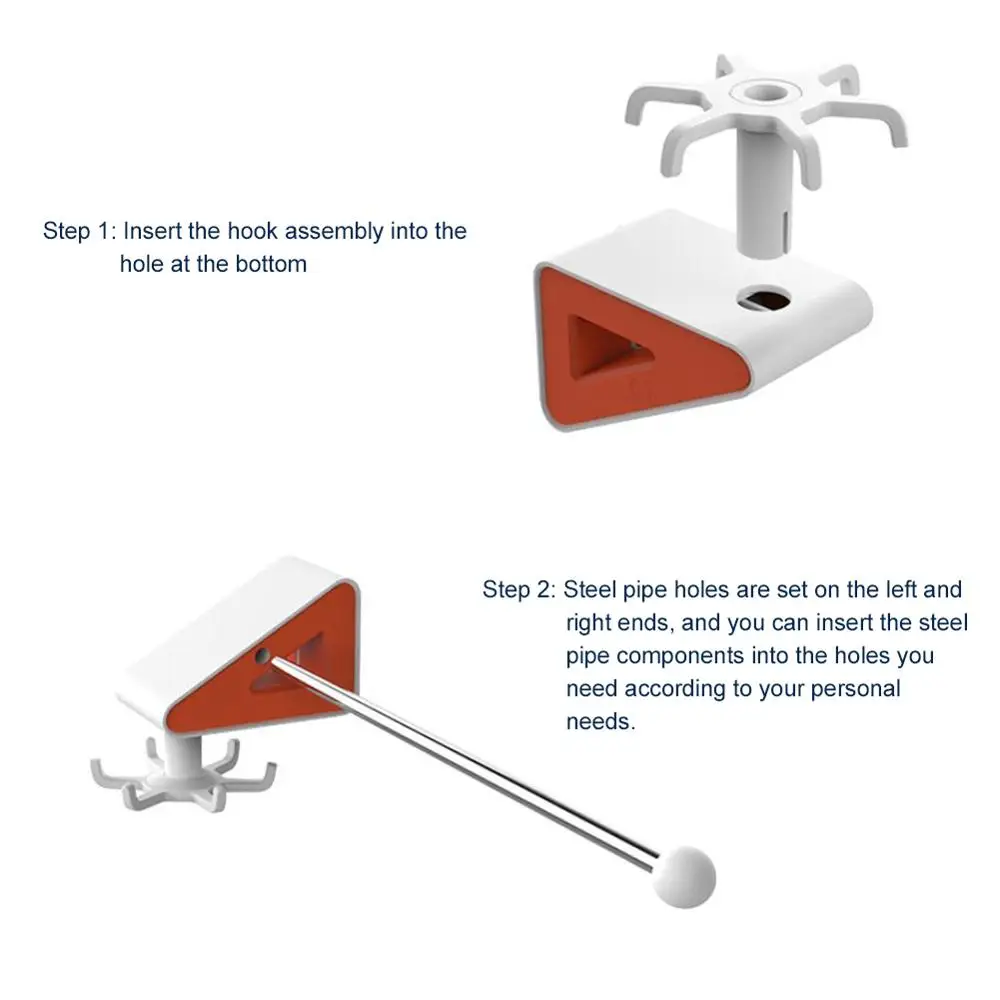 Step 1: Insert the hook assembly into the hole at the bottom

Step 2: Steel pipe holes are set on the left and right ends, and you can insert the steel pipe components into the holes you need according to your personal needs.