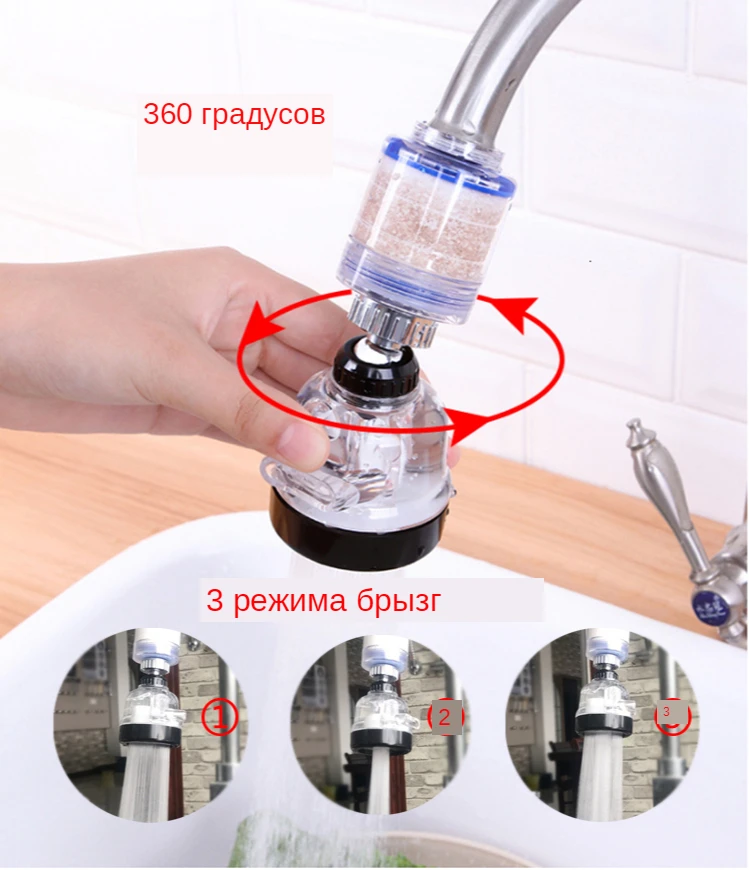 360 градусов

3 режима брызг

1

2

3