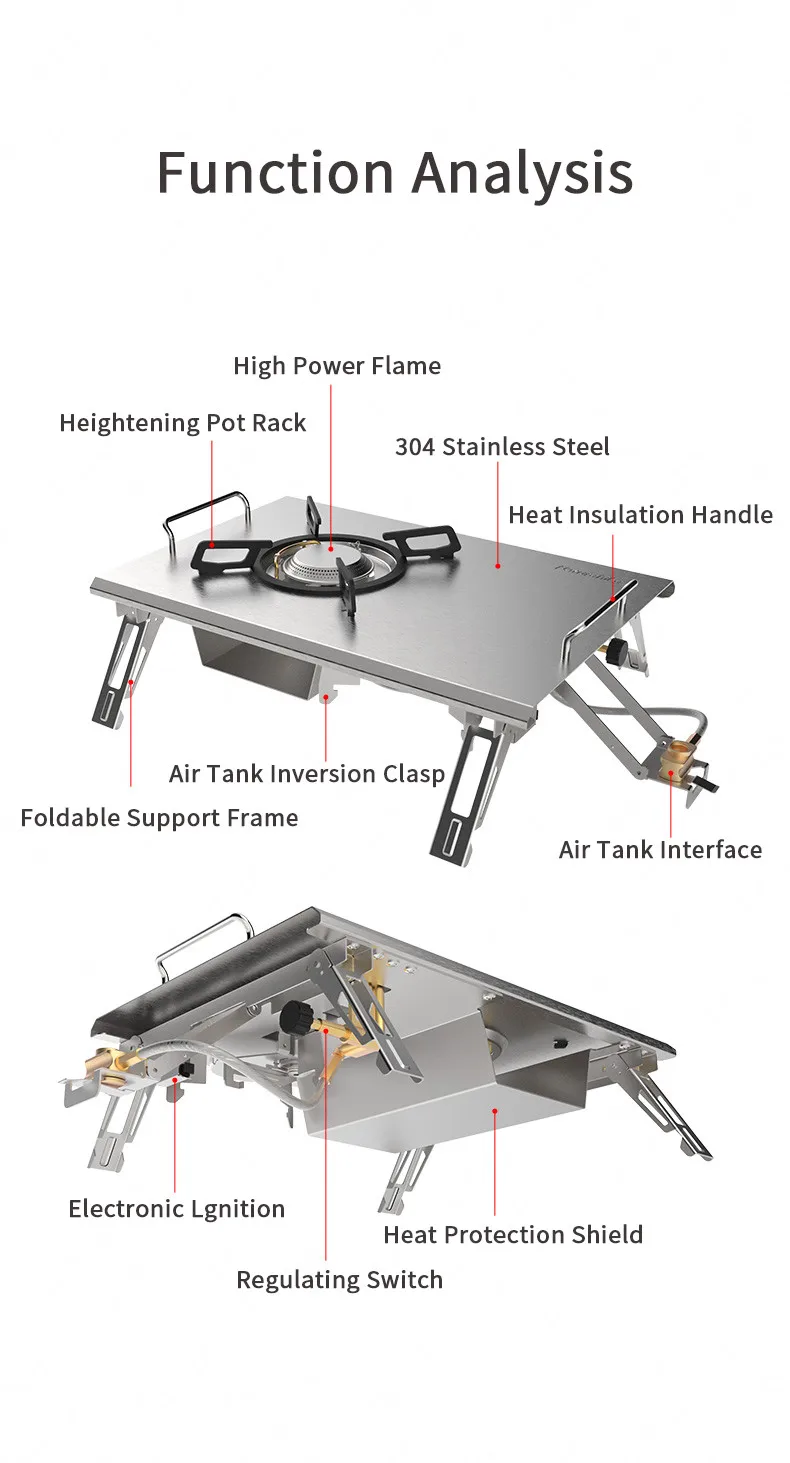 Function Analysis

High Power Flame

Heightening Pot Rack

304 Stainless Steel

Heat Insulation Handle

Air Tank Inversion Clasp

Foldable Support Frame

Air Tank Interface

Electronic Lgnition

Heat Protection Shield

Regulating Switch