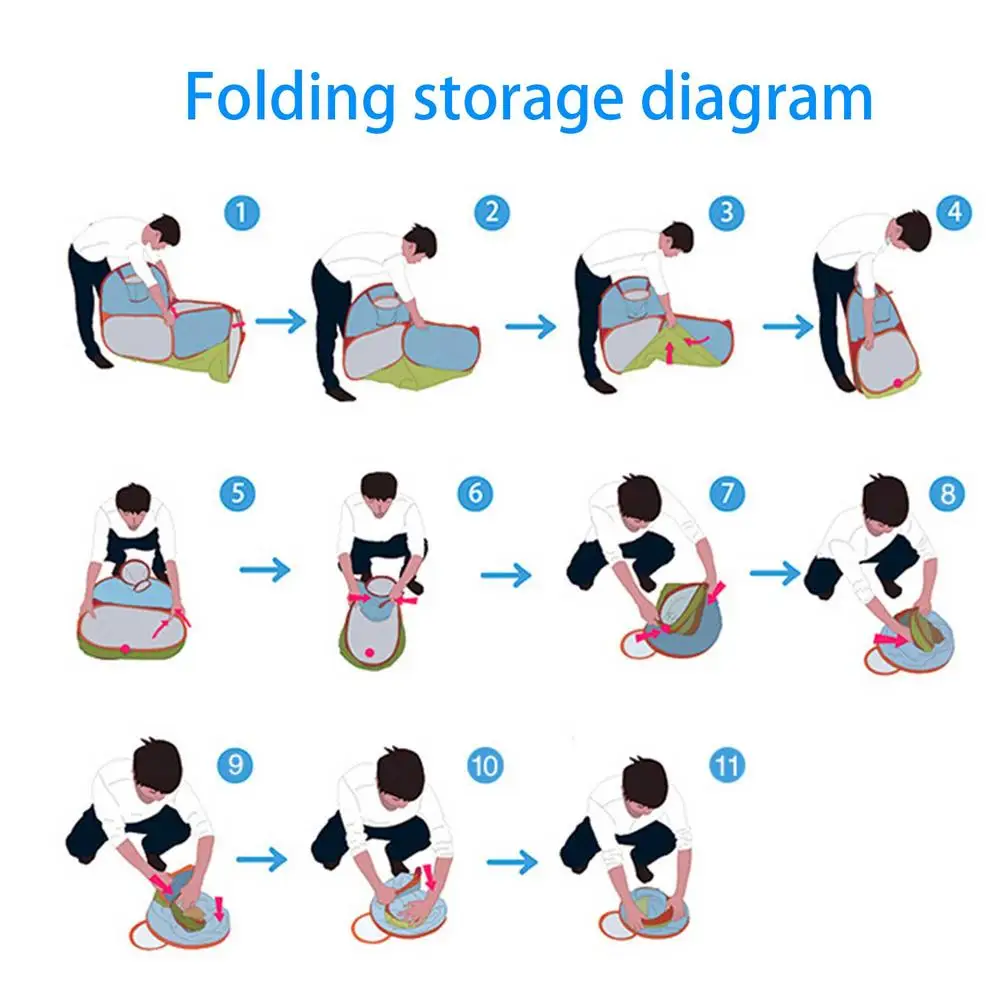 Folding storage diagram

1
2
3
4
5
6
7
8
9
10
11