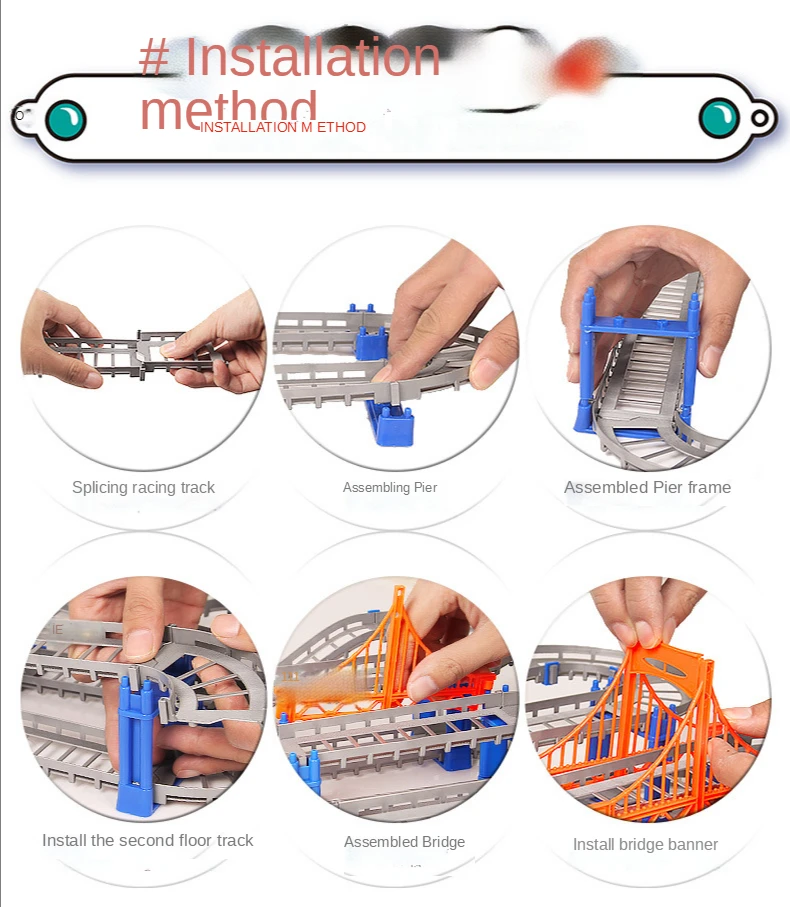 # Installation method
INSTALLATION M ETHOD

Splicing racing track

Assembling Pier

Assembled Pier frame

Install the second floor track

Assembled Bridge

Install bridge banner