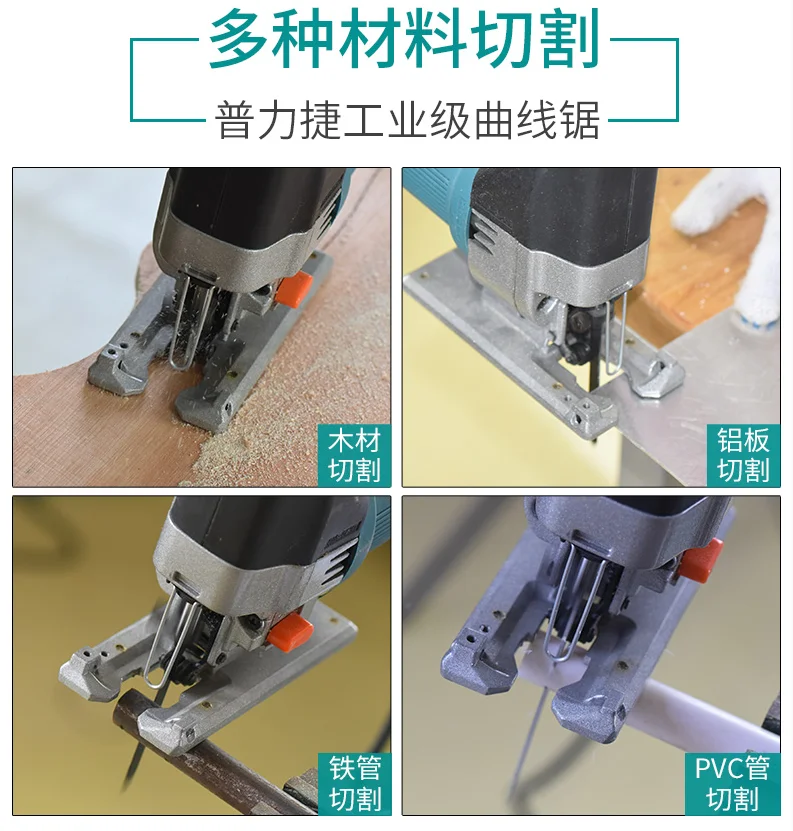 多种材料切割

普力捷工业级曲线锯

木材切割

铝板切割

铁管切割

PVC管切割