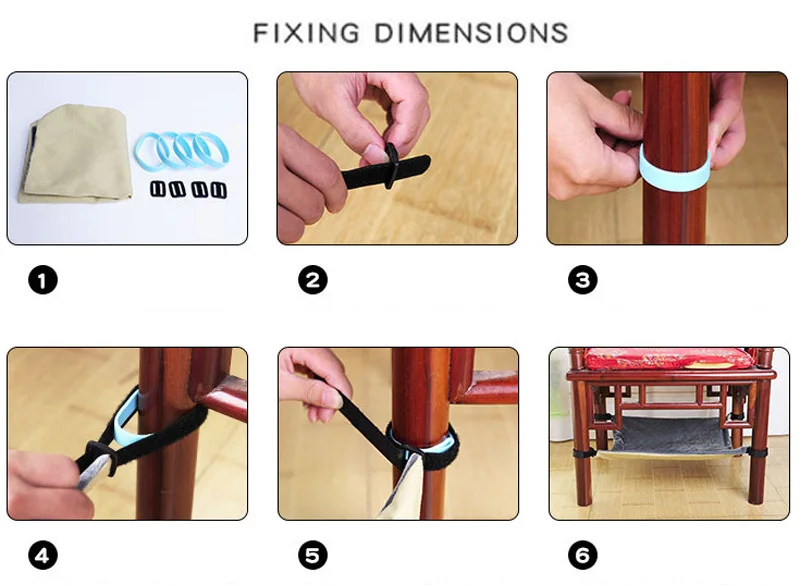 FIXING DIMENSIONS

1

2

3

4

5

6