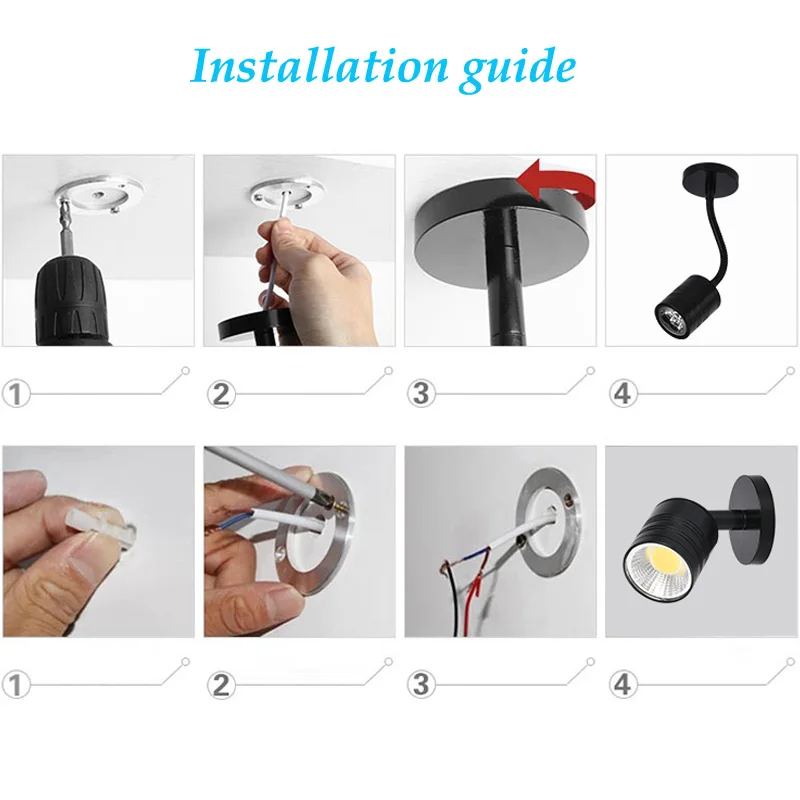 Installation guide

1

2

3

4

1

2

3

4