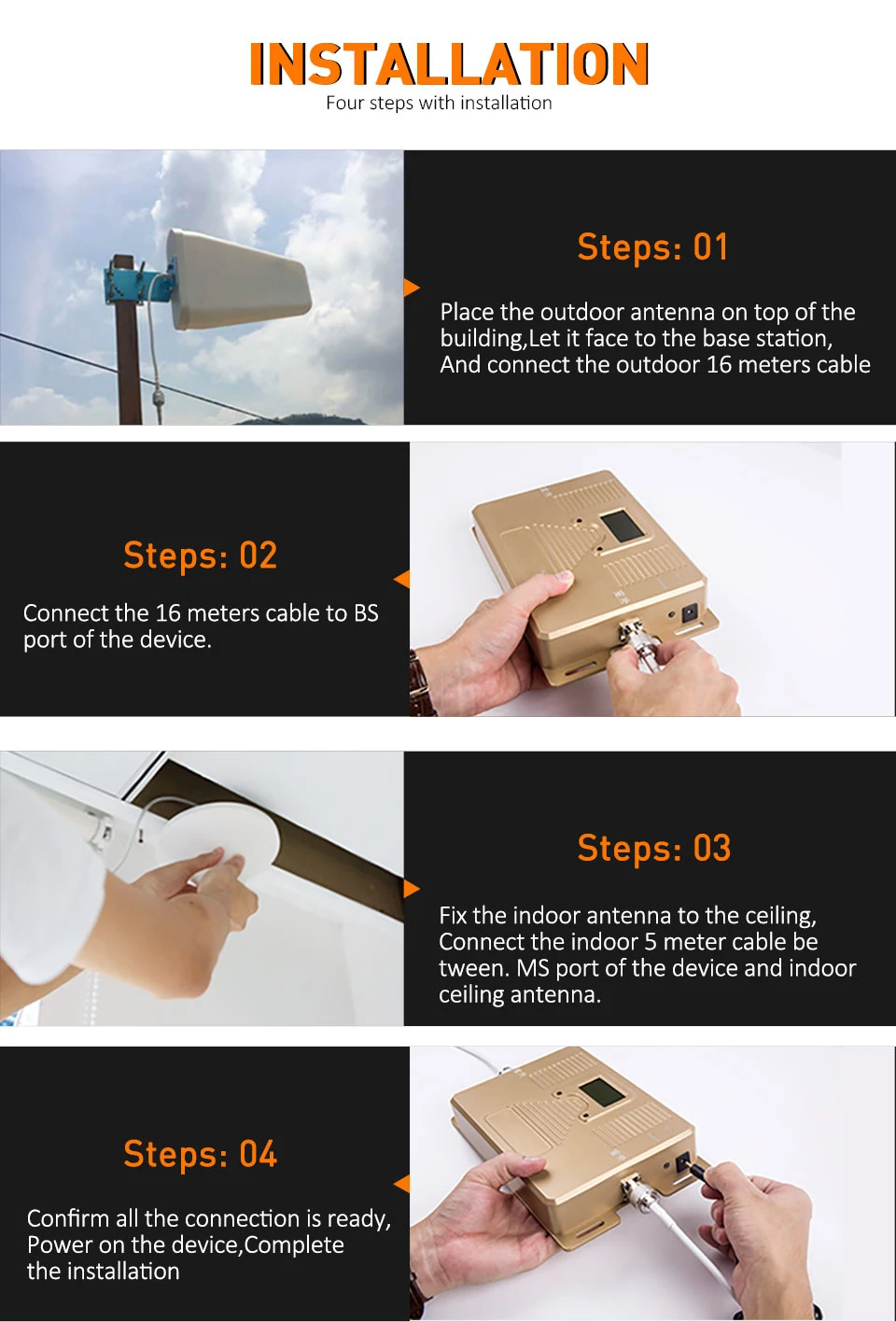 INSTALLATION
Four steps with installation

Steps: 01

Place the outdoor antenna on top of the building,Let it face to the base station, And connect the outdoor 16 meters cable

Steps: 02

Connect the 16 meters cable to BS port of the device.

Steps: 03

Fix the indoor antenna to the ceiling, Connect the indoor 5 meter cable be tween. MS port of the device and indoor ceiling antenna.

Steps: 04

Confirm all the connection is ready, Power on the device,Complete the installation