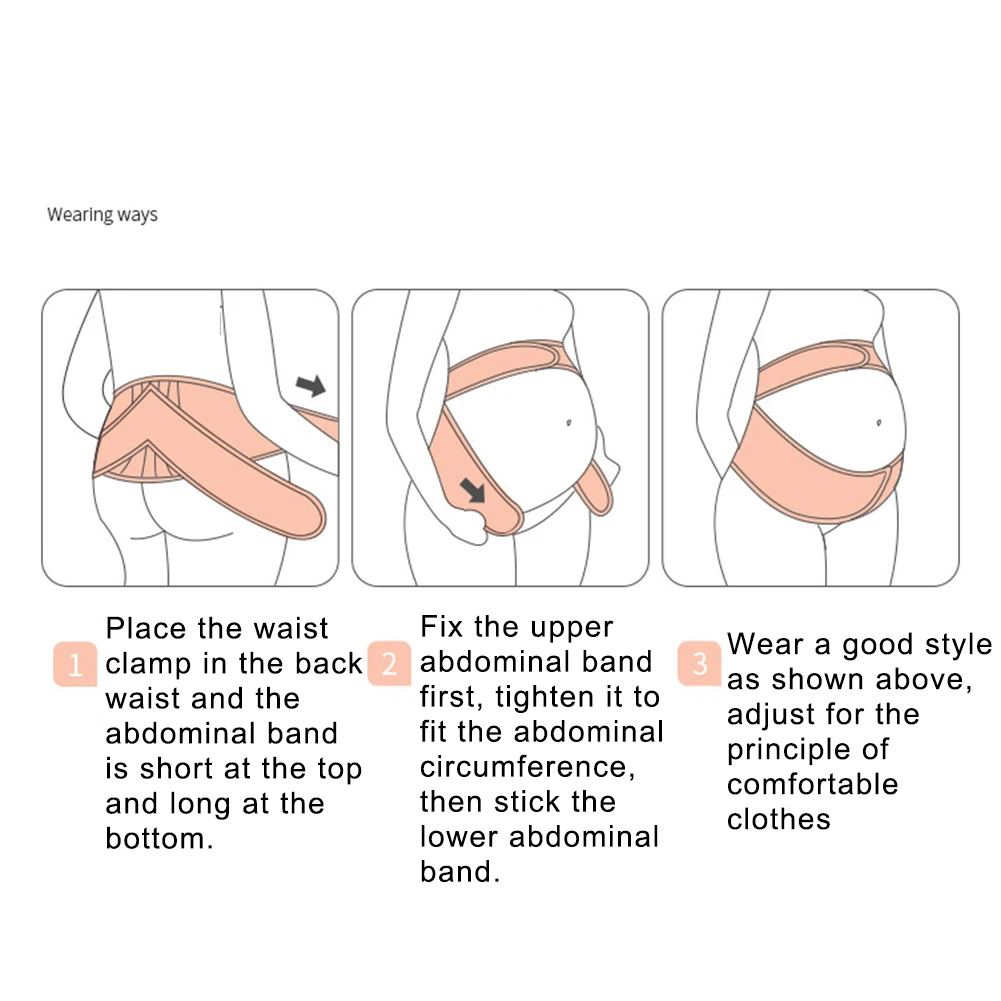 Wearing ways

1 Place the waist clamp in the back waist and the abdominal band is short at the top and long at the bottom.

2 Fix the upper abdominal band first, tighten it to fit the abdominal circumference, then stick the lower abdominal band.

3 Wear a good style as shown above, adjust for the principle of comfortable clothes