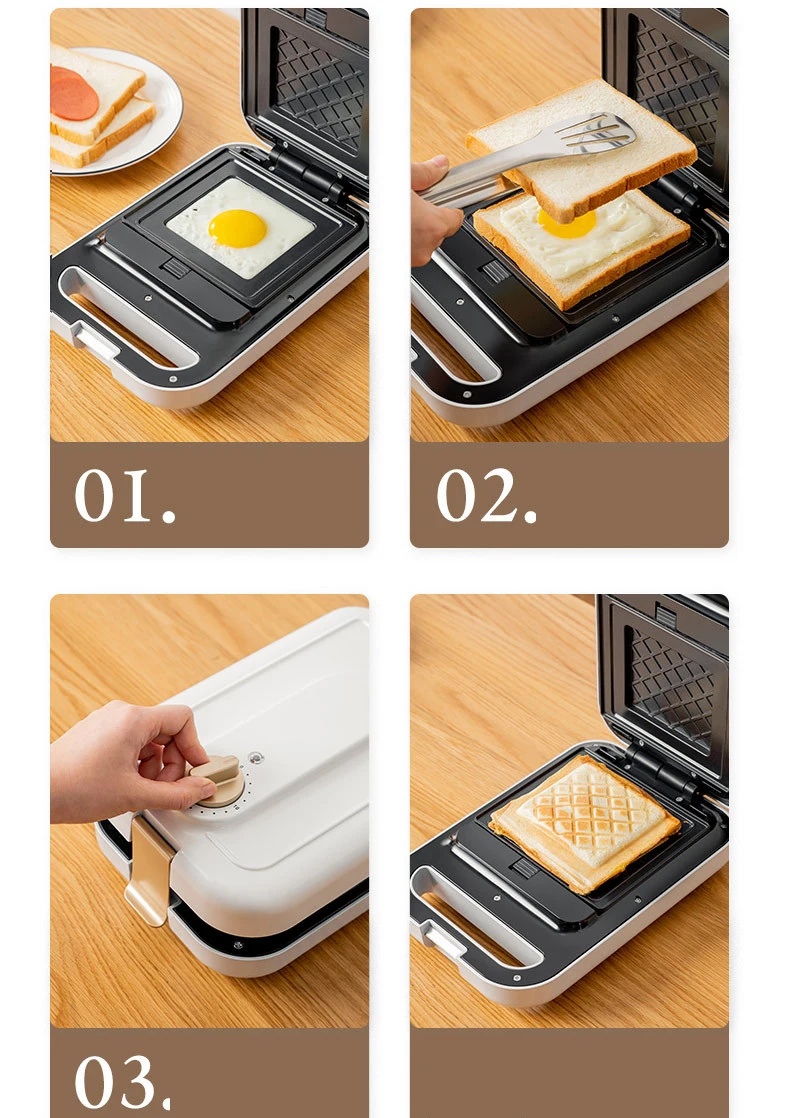 01.

02.

03.