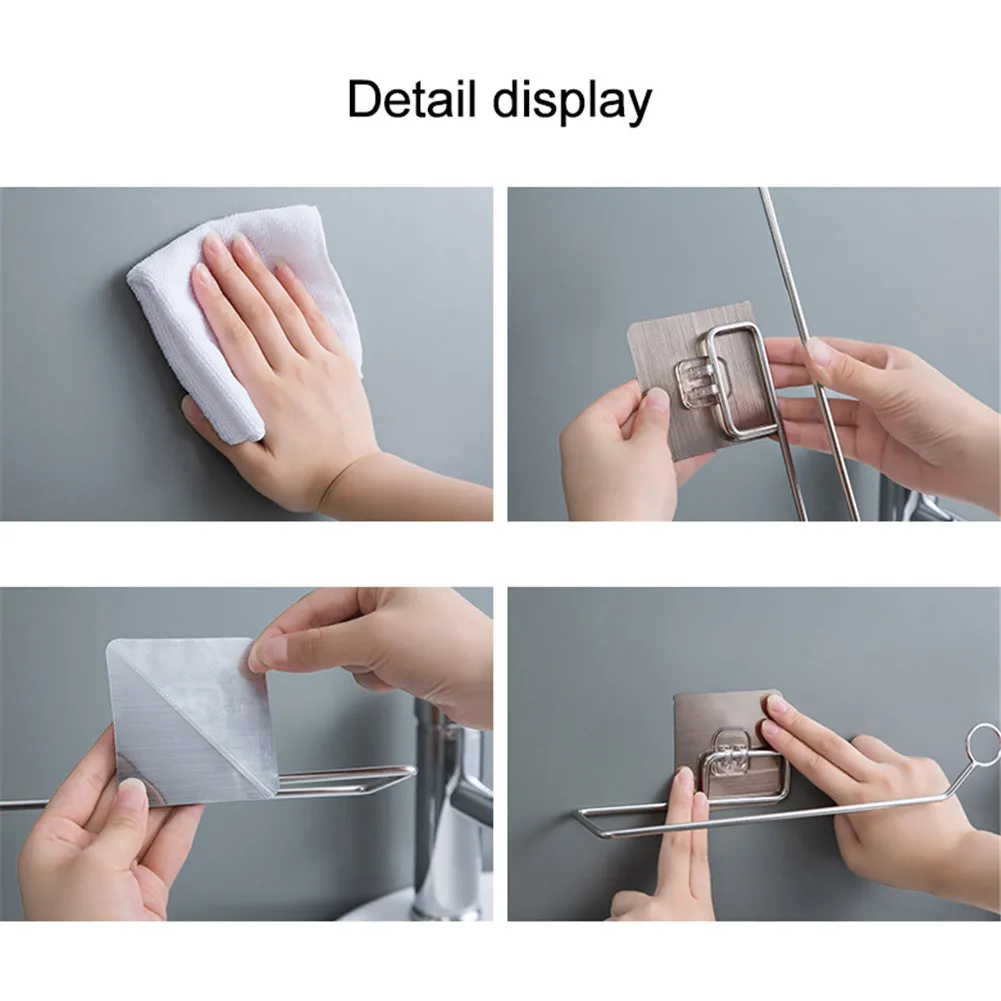 Detail display