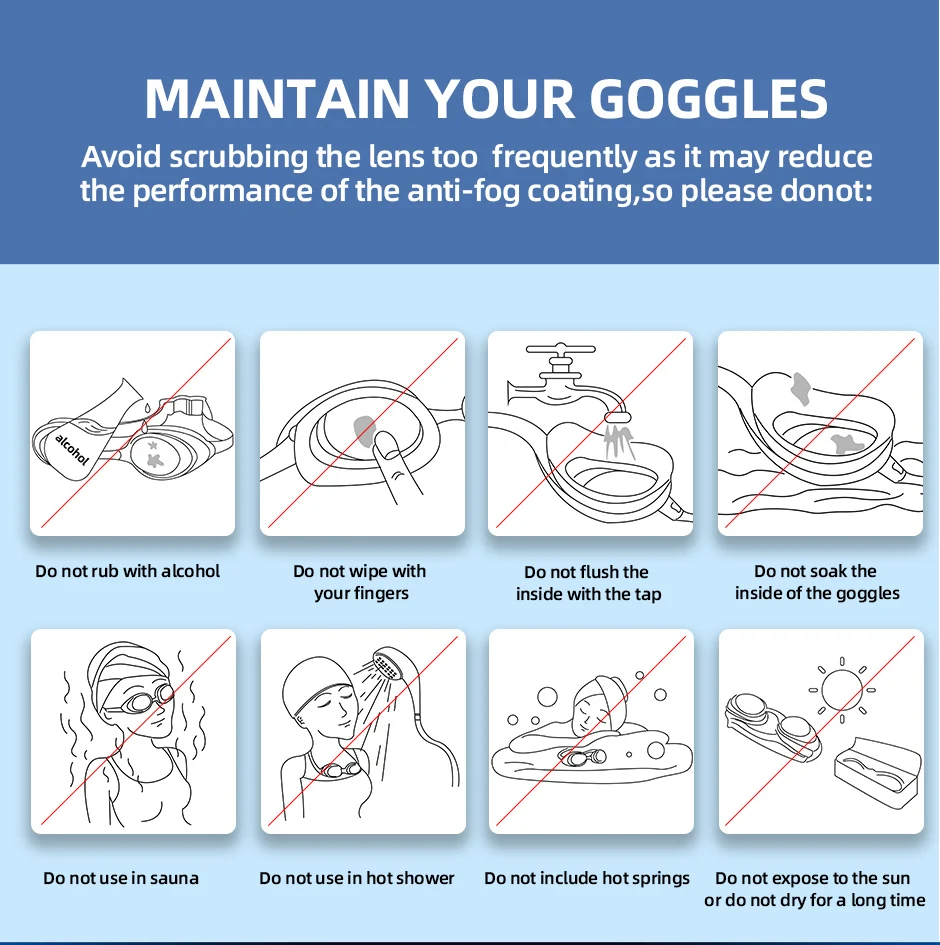 MAINTAIN YOUR GOGGLES

Avoid scrubbing the lens too frequently as it may reduce the performance of the anti-fog coating,so please donot:

alcohol

Do not rub with alcohol

Do not wipe with your fingers

Do not flush the inside with the tap

Do not soak the inside of the goggles

Do not use in sauna

Do not use in hot shower

Do not include hot springs

Do not expose to the sun or do not dry for a long time