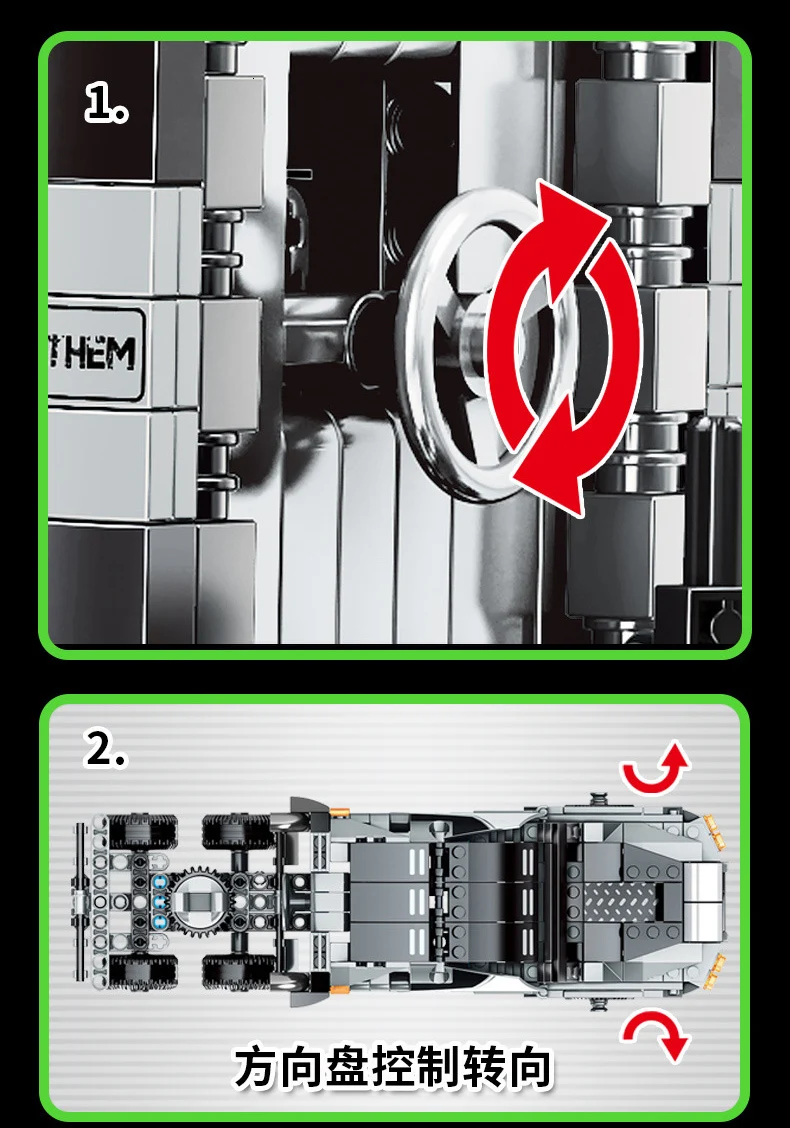 1.

THEM

2.

方向盘控制转向