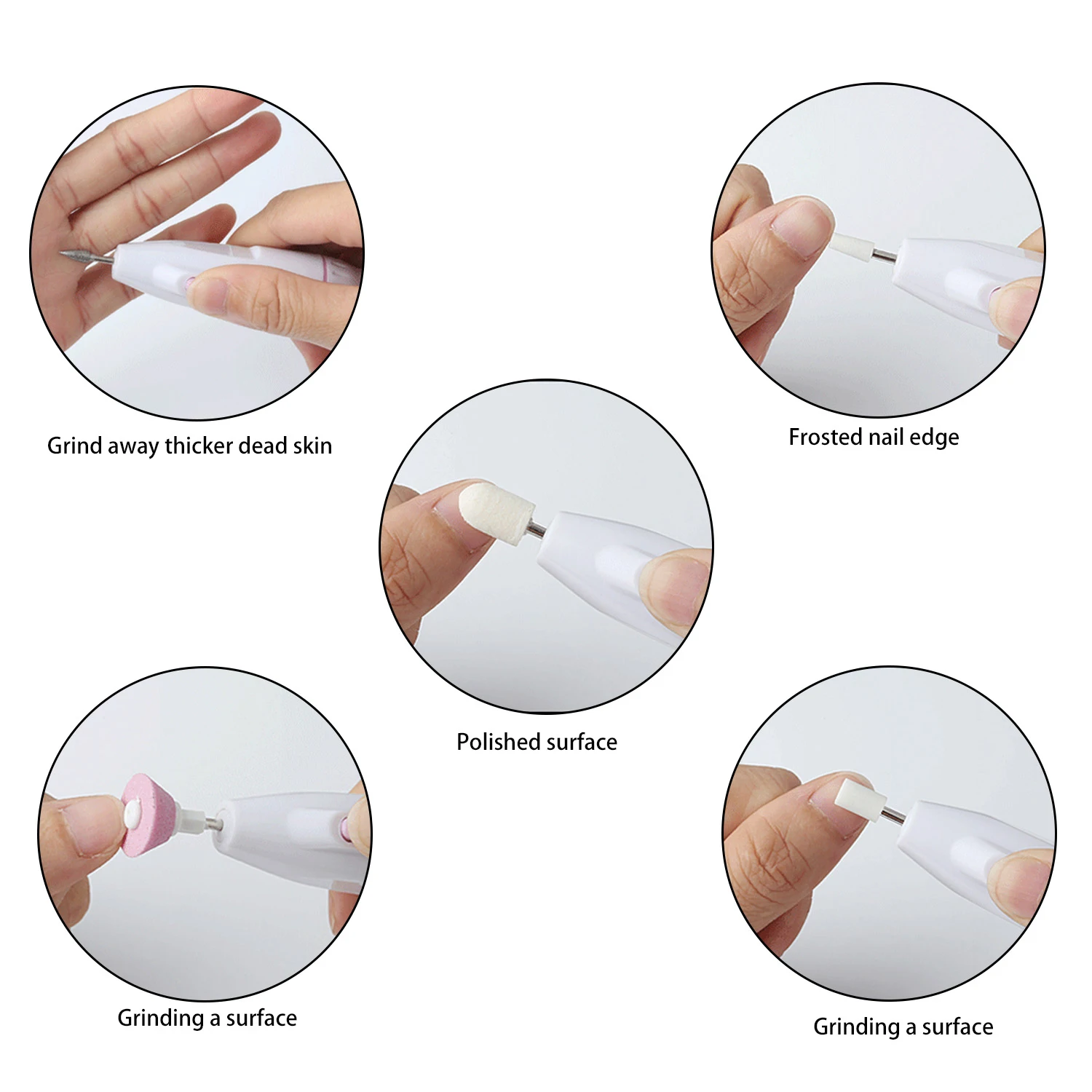 Grind away thicker dead skin

Frosted nail edge

Polished surface

Grinding a surface

Grinding a surface