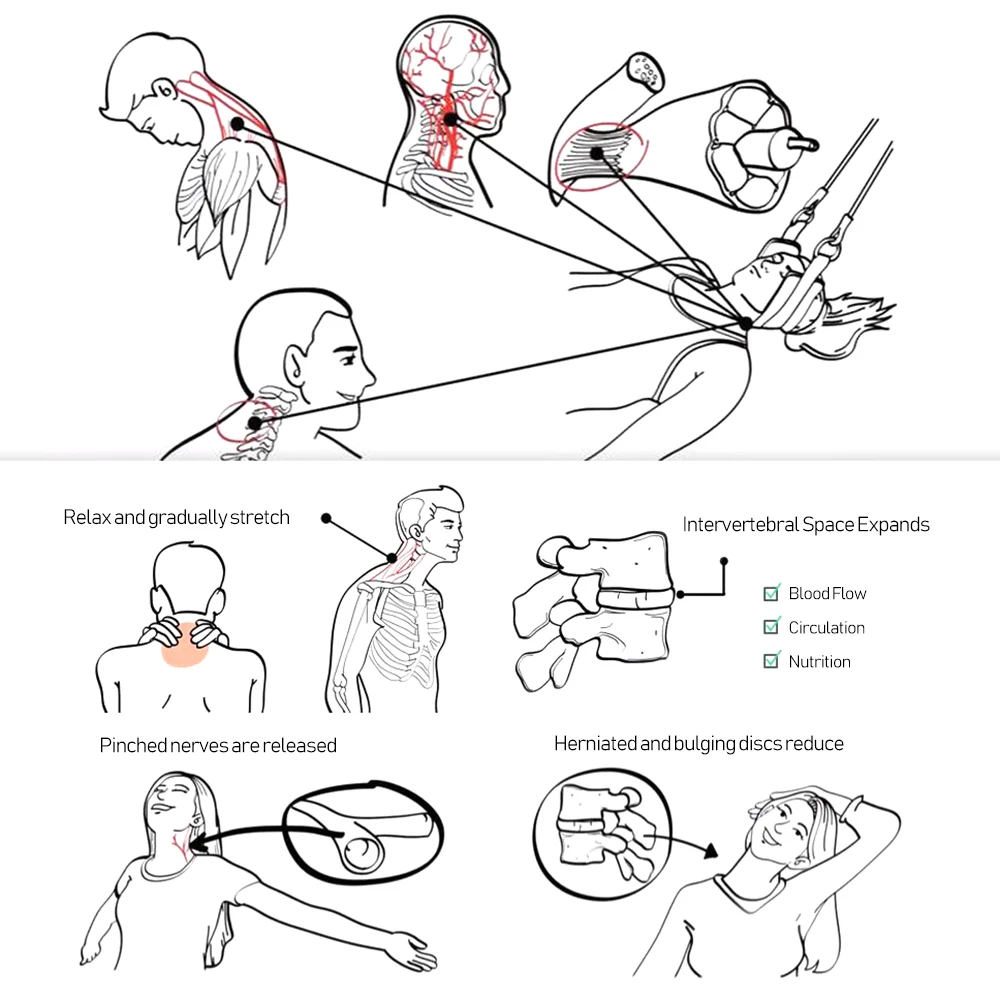 Relax and gradually stretch

Intervertebral Space Expands

Blood Flow

Circulation

Nutrition

Pinched nerves are released

Herniated and bulging discs reduce