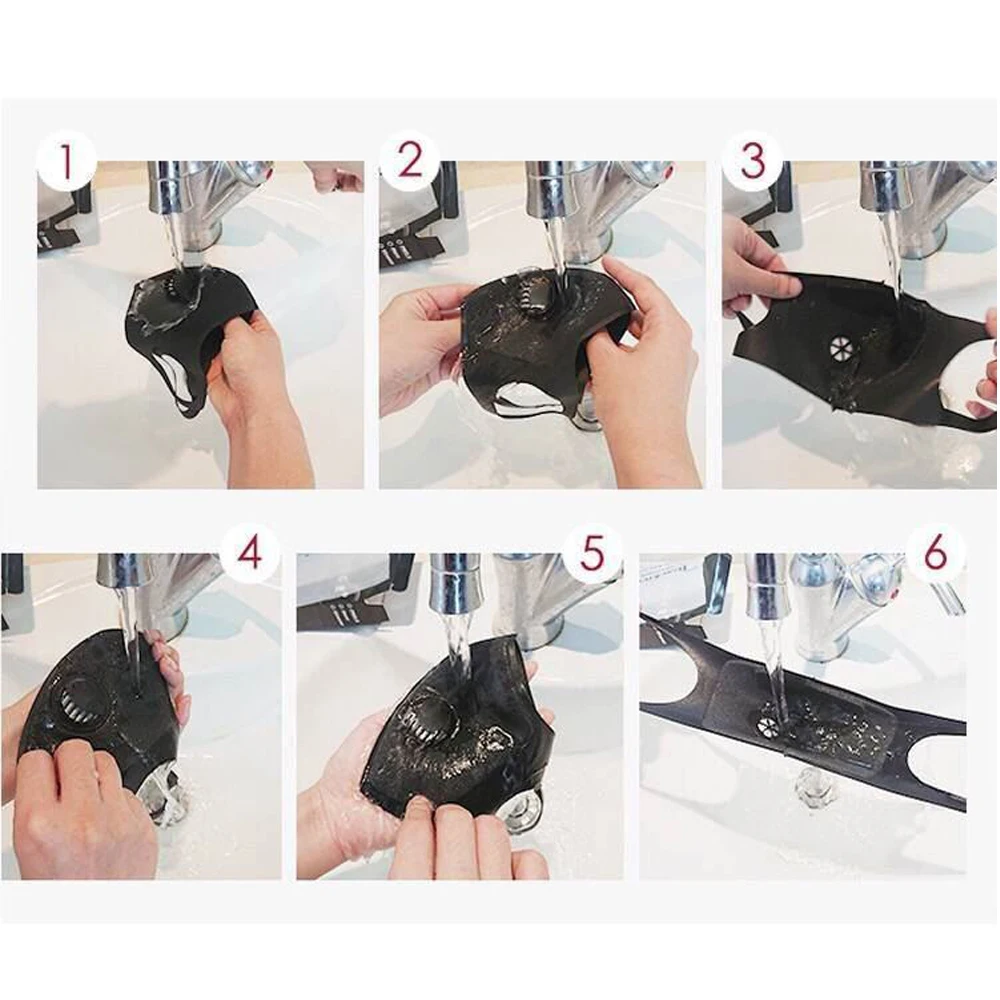 1
2
3
4
5
6