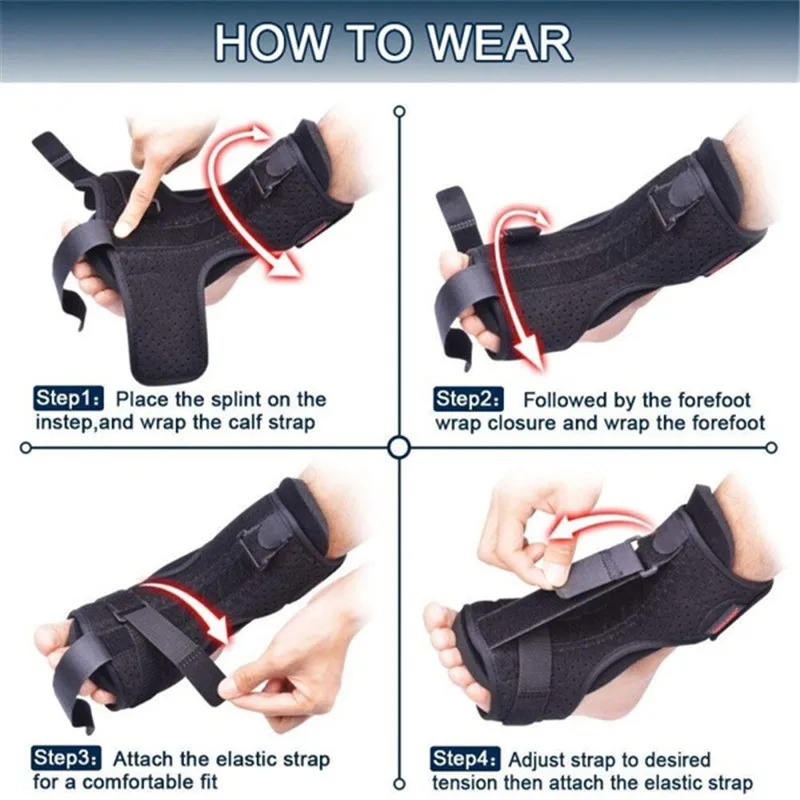 HOW TO WEAR

Step1: Place the splint on the instep,and wrap the calf strap

Step2: Followed by the forefoot wrap closure and wrap the forefoot

Step3: Attach the elastic strap for a comfortable fit

Step4: Adjust strap to desired tension then attach the elastic strap