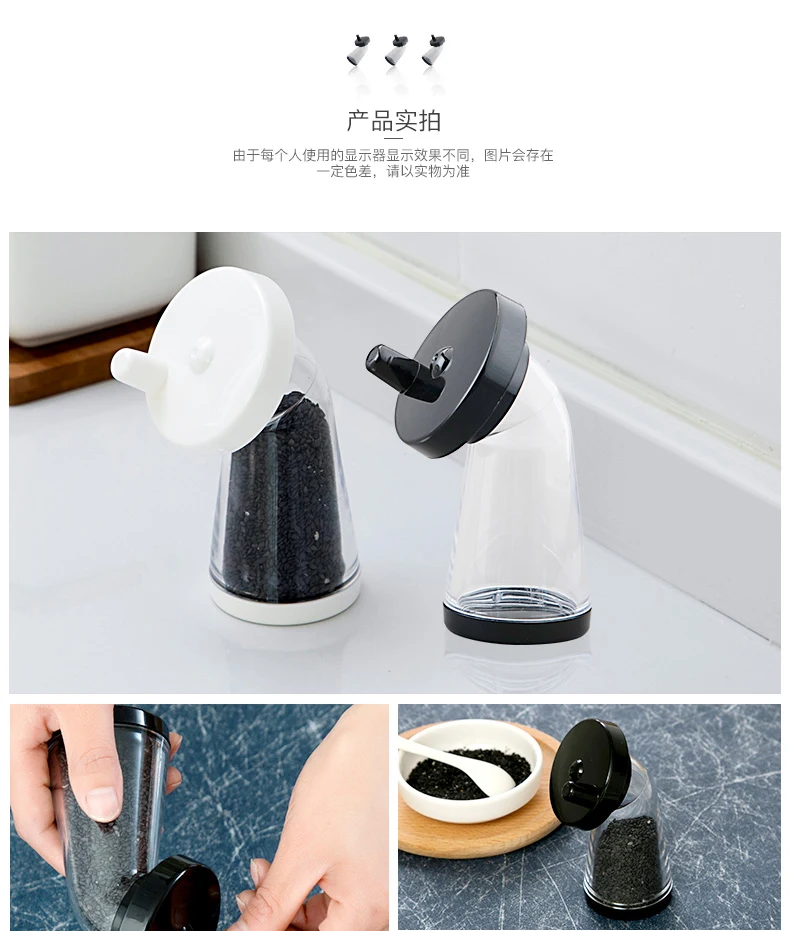 产品实拍

由于每个人使用的显示器显示效果不同，图片会存在一定色差，请以实物为准